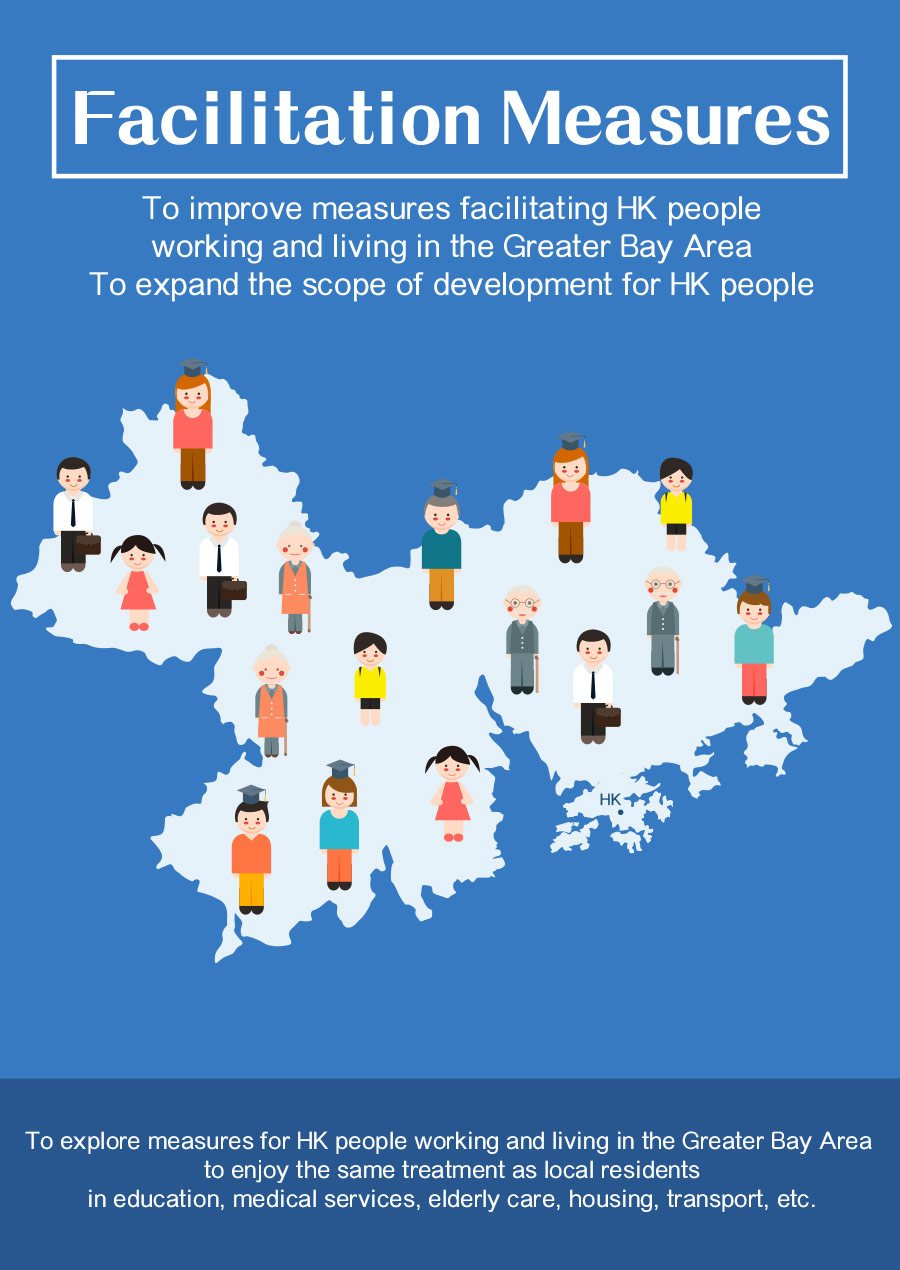 Facilitation Measures

To improve measures facilitating HK people working and living in the Greater Bay Area
To expand the scope of development for HK people

HK

To explore measures for HK people working and living in the Greater Bay Area to enjoy the same treatment as local residents in education, medical services, elderly care, housing, transport, etc.