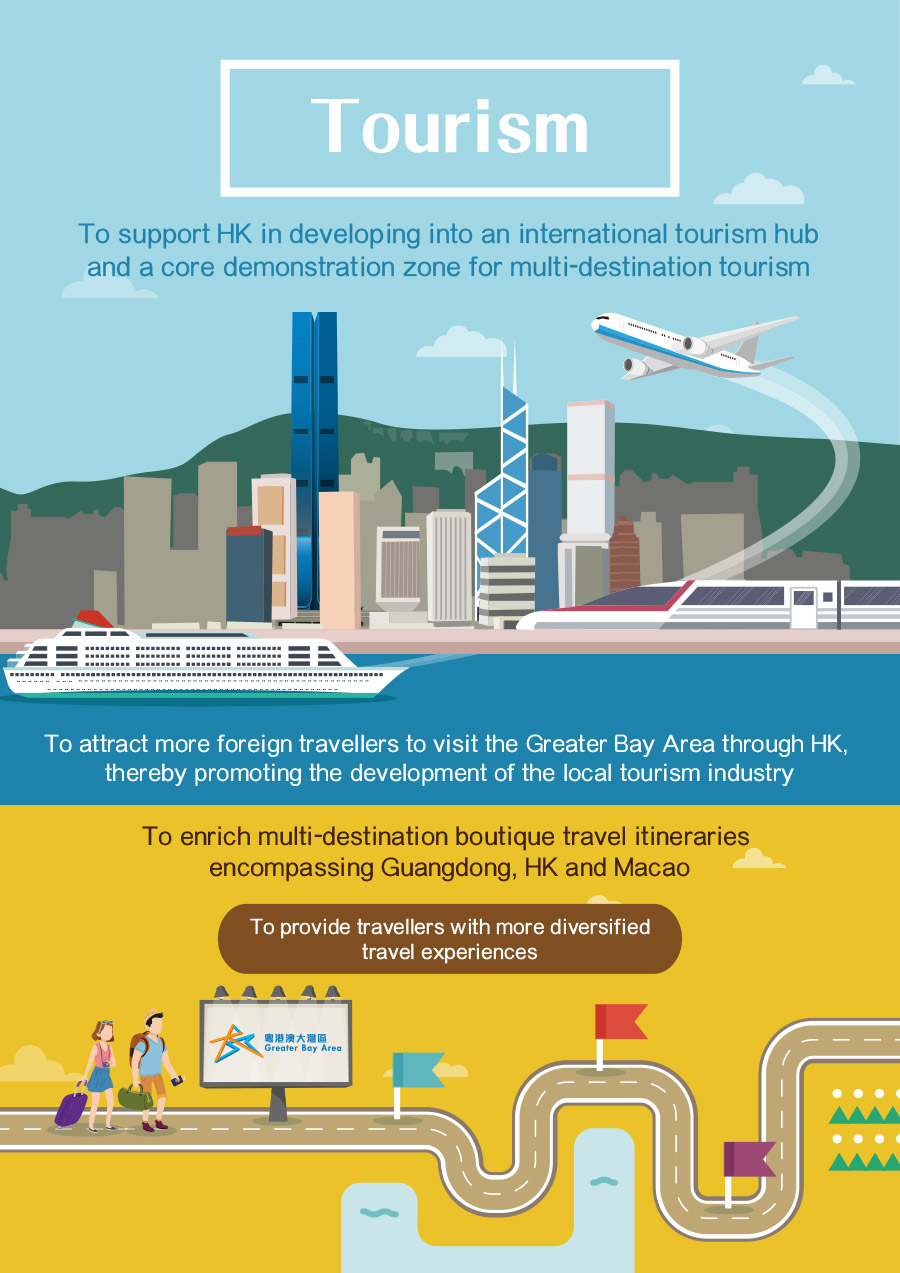 Tourism

To support HK in developing into an international tourism hub and a core demonstration zone for multi-destination tourism

To attract more foreign travellers to visit the Greater Bay Area through HK, thereby promoting the development of the local tourism industry

To enrich multi-destination boutique travel itineraries encompassing Guangdong, HK and Macao

To provide travellers with more diversified travel experiences

粵港澳大灣區
Greater Bay Area