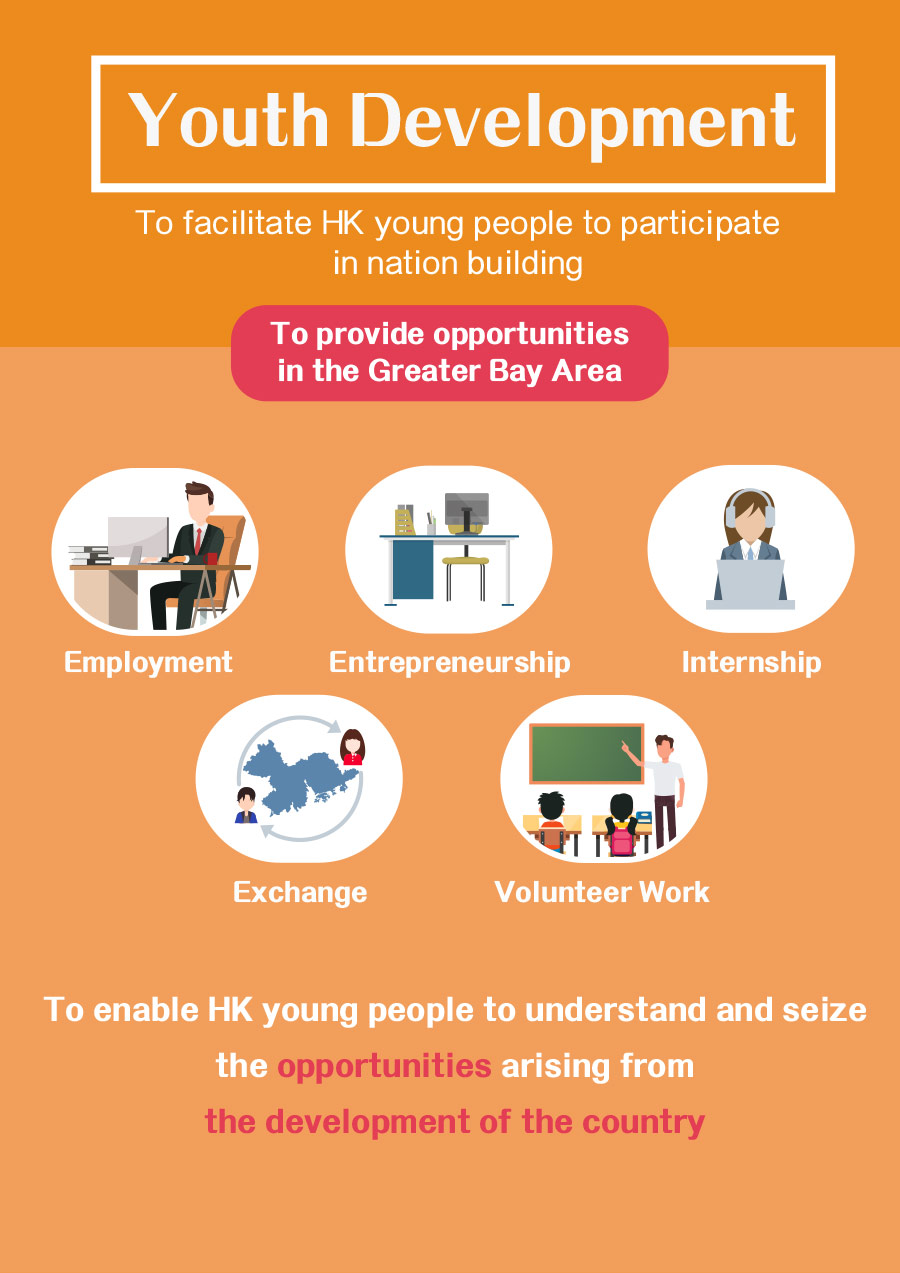 Youth Development

To facilitate HK young people to participate in nation building

To provide opportunities in the Greater Bay Area

Employment

Entrepreneurship

Internship

Exchange

Volunteer Work

To enable HK young people to understand and seize the opportunities arising from the development of the country