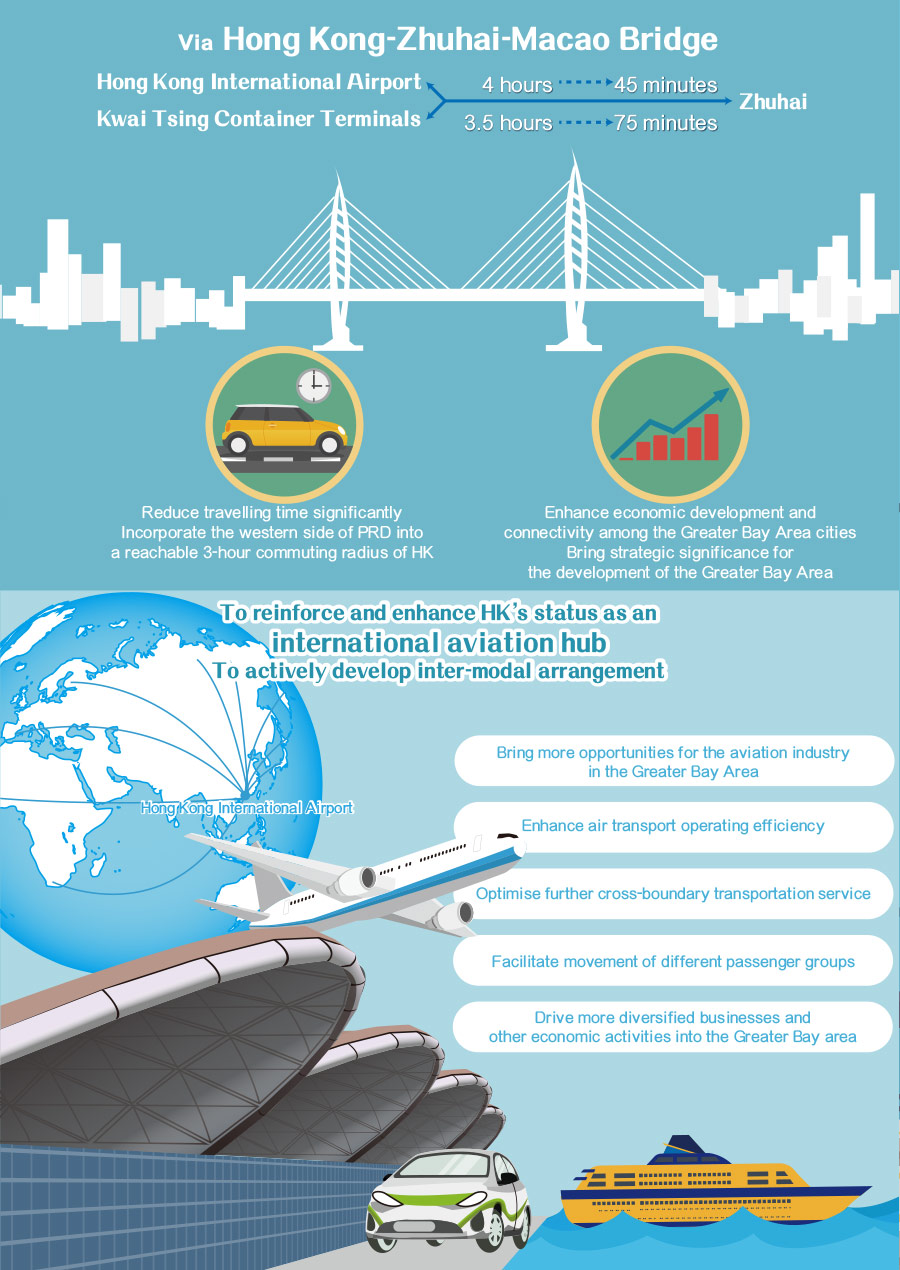 Via Hong Kong-Zhuhai-Macao Bridge

Hong Kong International Airport
Kwai Tsing Container Terminals

4 hours 45 minutes
3.5 hours 75 minutes

Zhuhai

Reduce travelling time significantly
Incorporate the western side of PRD into a reachable 3-hour commuting radius of HK

Enhance economic development and connectivity among the Greater Bay Area cities
Bring strategic significance for the development of the Greater Bay Area

To reinforce and enhance HK's status as an
international aviation hub
To actively develop inter-modal arrangement

Hong Kong International Airport

Bring more opportunities for the aviation industry in the Greater Bay Area

Enhance air transport operating efficiency

Optimise further cross-boundary transportation service

Facilitate movement of different passenger groups

Drive more diversified businesses and other economic activities into the Greater Bay area