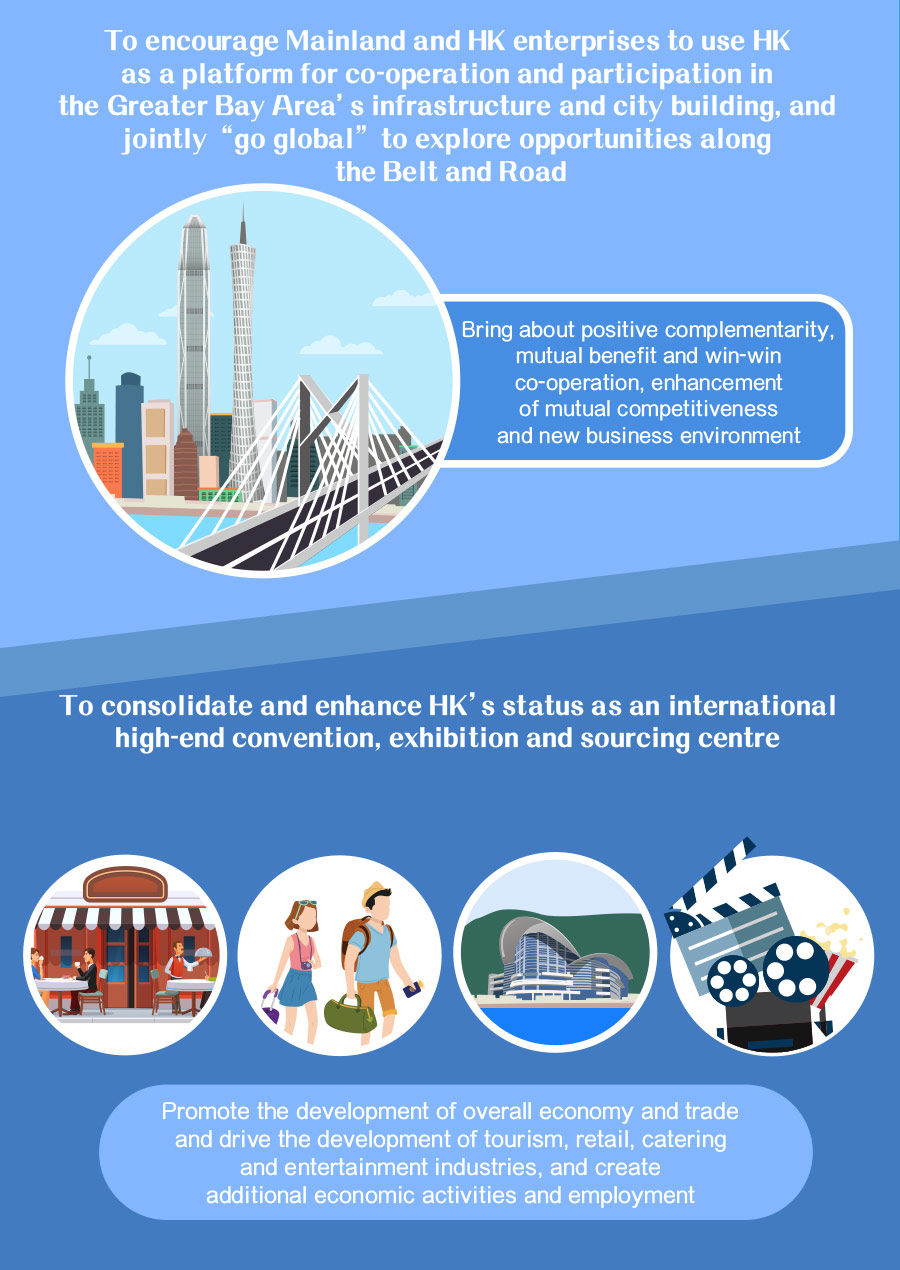 To encourage Mainland and HK enterprises to use HK as a platform for co-operation and participation in the Greater Bay Area's infrastructure and city building, and jointly "go global" to explore opportunities along the Belt and Road

Bring about positive complementarity, mutual benefit and win-win co-operation, enhancement of mutual competitiveness and new business environment

To consolidate and enhance HK's status as an international high-end convention, exhibition and sourcing centre

Promote the development of overall economy and trade and drive the development of tourism, retail, catering and entertainment industries, and create additional economic activities and employment