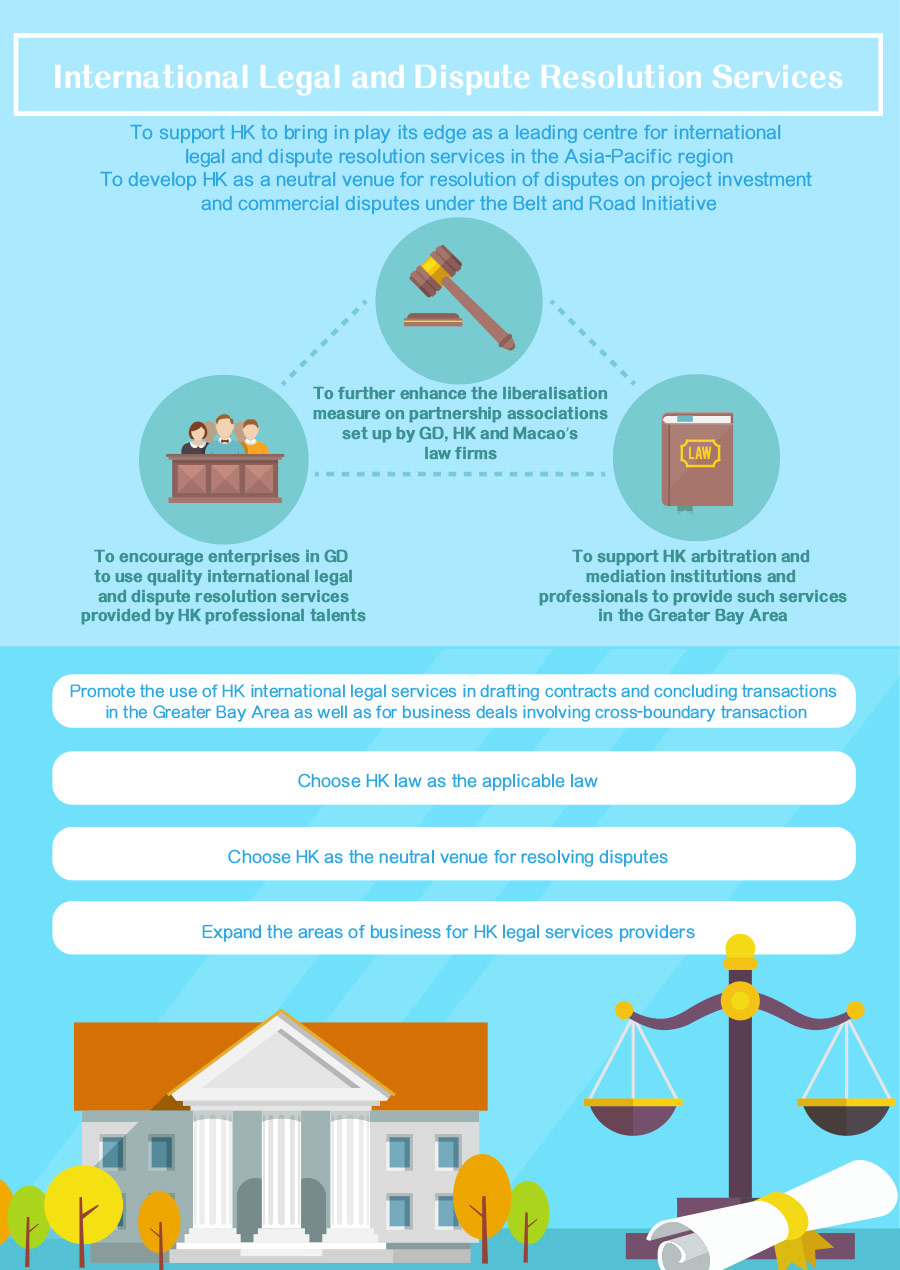 International Legal and Dispute Resolution Services

To support HK to bring in play its edge as a leading centre for international legal and dispute resolution services in the Asia-Pacific region
To develop HK as a neutral venue for resolution of disputes on project investment and commercial disputes under the Belt and Road Initiative

To further enhance the liberalisation measure on partnership associations set up by GD, HK and Macao's law firms

LAW

To encourage enterprises in GD to use quality international legal and dispute resolution services provided by HK professional talents

To support HK arbitration and mediation institutions and professionals to provide such services in the Greater Bay Area

Promote the use of HK international legal services in drafting contracts and concluding transactions in the Greater Bay Area as well as for business deals involving cross-boundary transaction

Choose HK law as the applicable law

Choose HK as the neutral venue for resolving disputes

Expand the areas of business for HK legal services providers