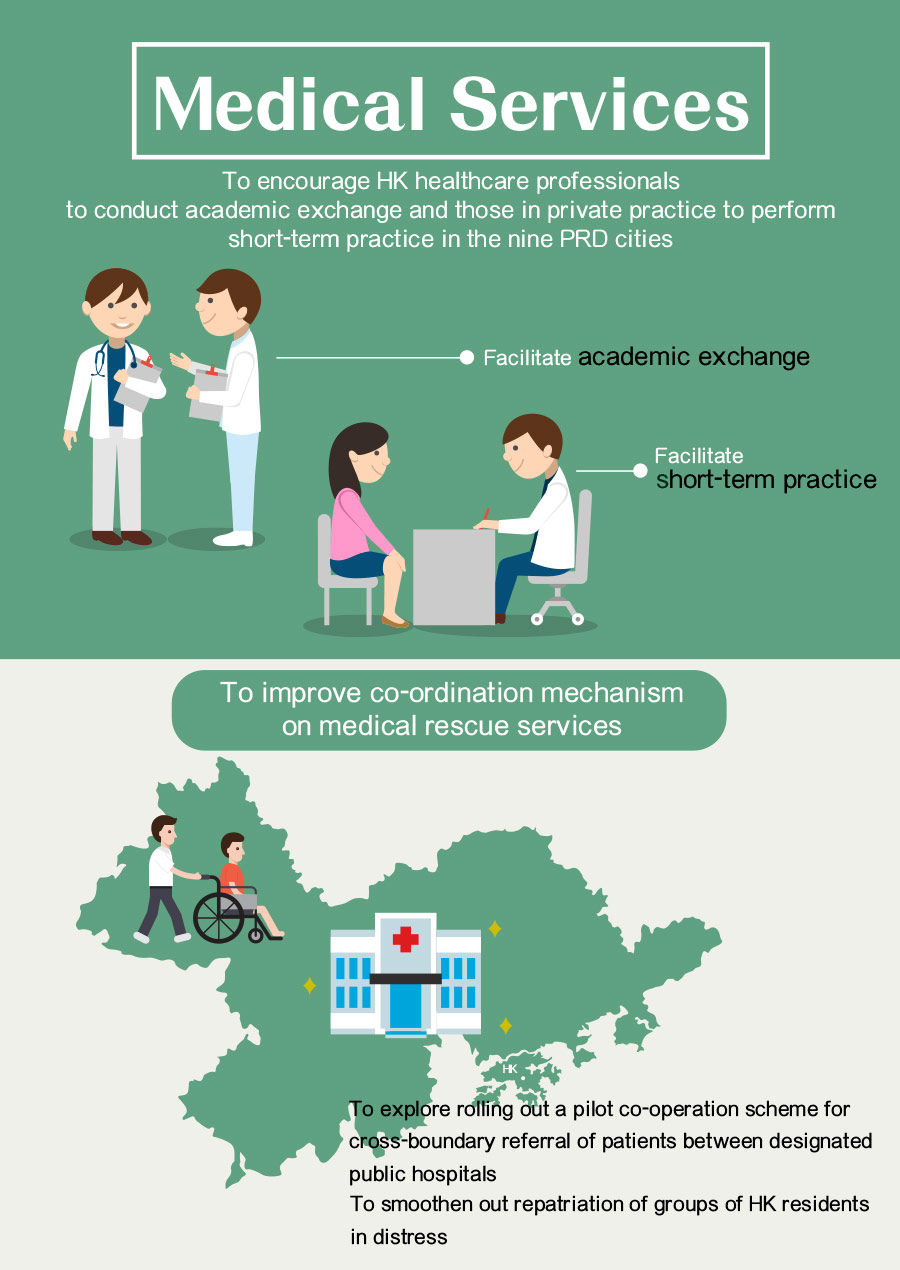 Medical Services

To encourage HK healthcare professionals to conduct academic exchange and those in private practice to perform short-term practice in the nine PRD cities

Facilitate academic exchange

Facilitate short-term practice

To improve co-ordination mechanism on medical rescue services

HK

To explore rolling out a pilot co-operation scheme for cross-boundary referral of patients between designated public hospitals

To smoothen out repatriation of groups of HK residents in distress