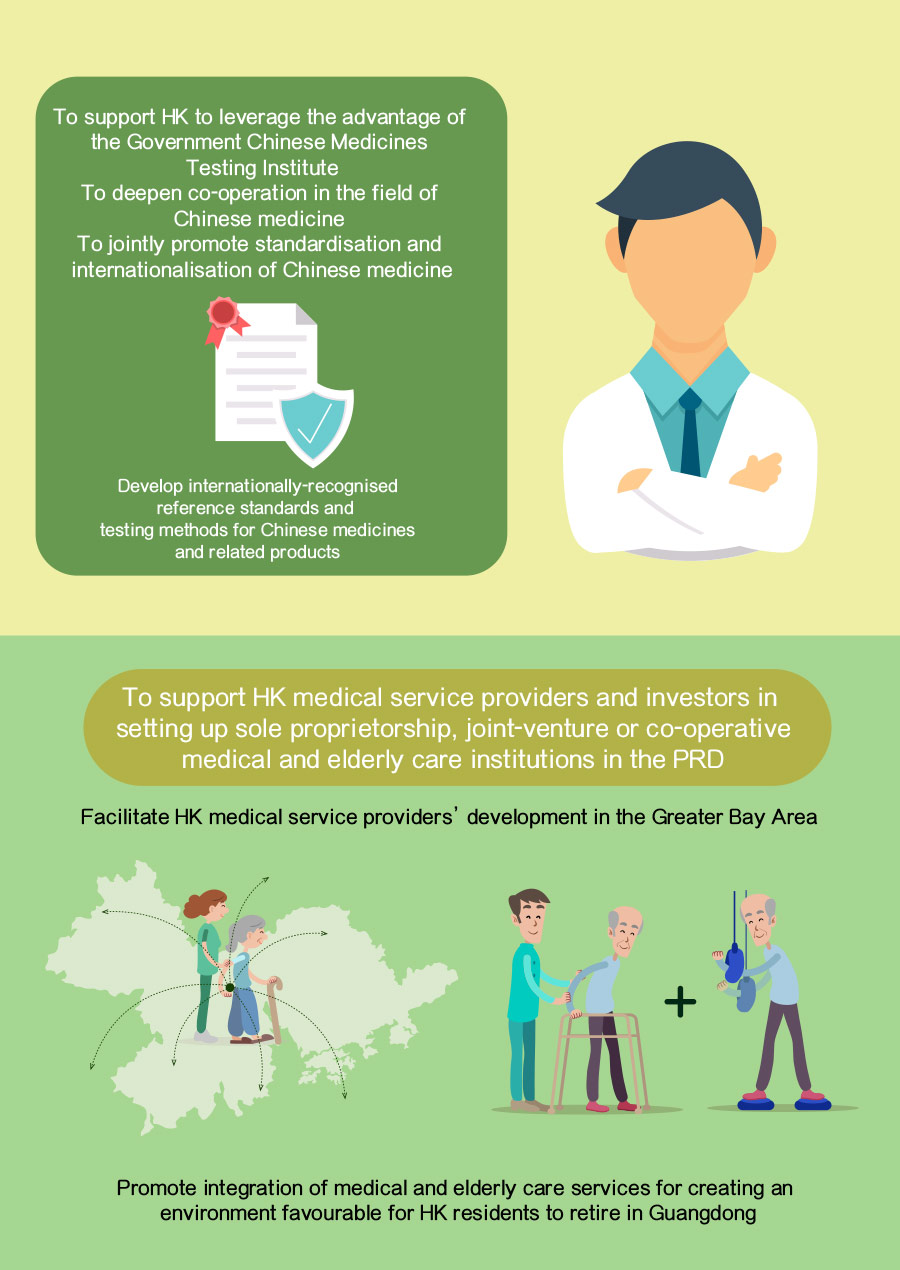 To support HK to leverage the advantage of the Government Chinese Medicines Testing Institute
To deepen co-operation in the field of Chinese medicine
To jointly promote standardisation and internationalisation of Chinese medicine

Develop internationally-recognised reference standards and testing methods for Chinese medicines and related products

To support HK medical service providers and investors in setting up sole proprietorship, joint-venture or co-operative medical and elderly care institutions in the PRD

Facilitate HK medical service providers' development in the Greater Bay Area

+

Promote integration of medical and elderly care services for creating an environment favourable for HK residents to retire in Guangdong