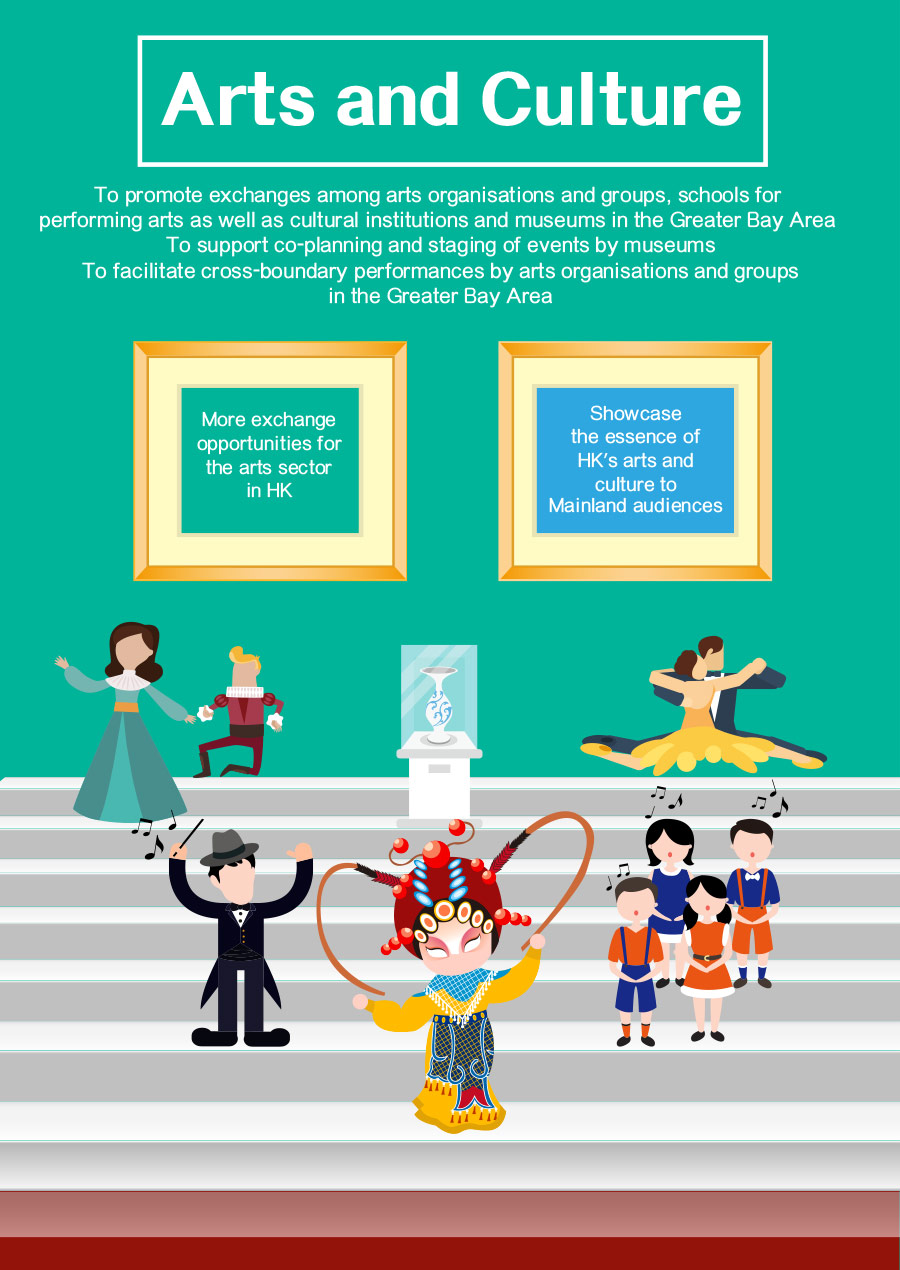 Arts and Culture

To promote exchanges among arts organisations and groups, schools for performing arts as well as cultural institutions and museums in the Greater Bay Area
To support co-planning and staging of events by museums
To facilitate cross-boundary performances by arts organisations and groups in the Greater Bay Area

More exchange opportunities for the arts sector in HK

Showcase the essence of HK's arts and culture to Mainland audiences