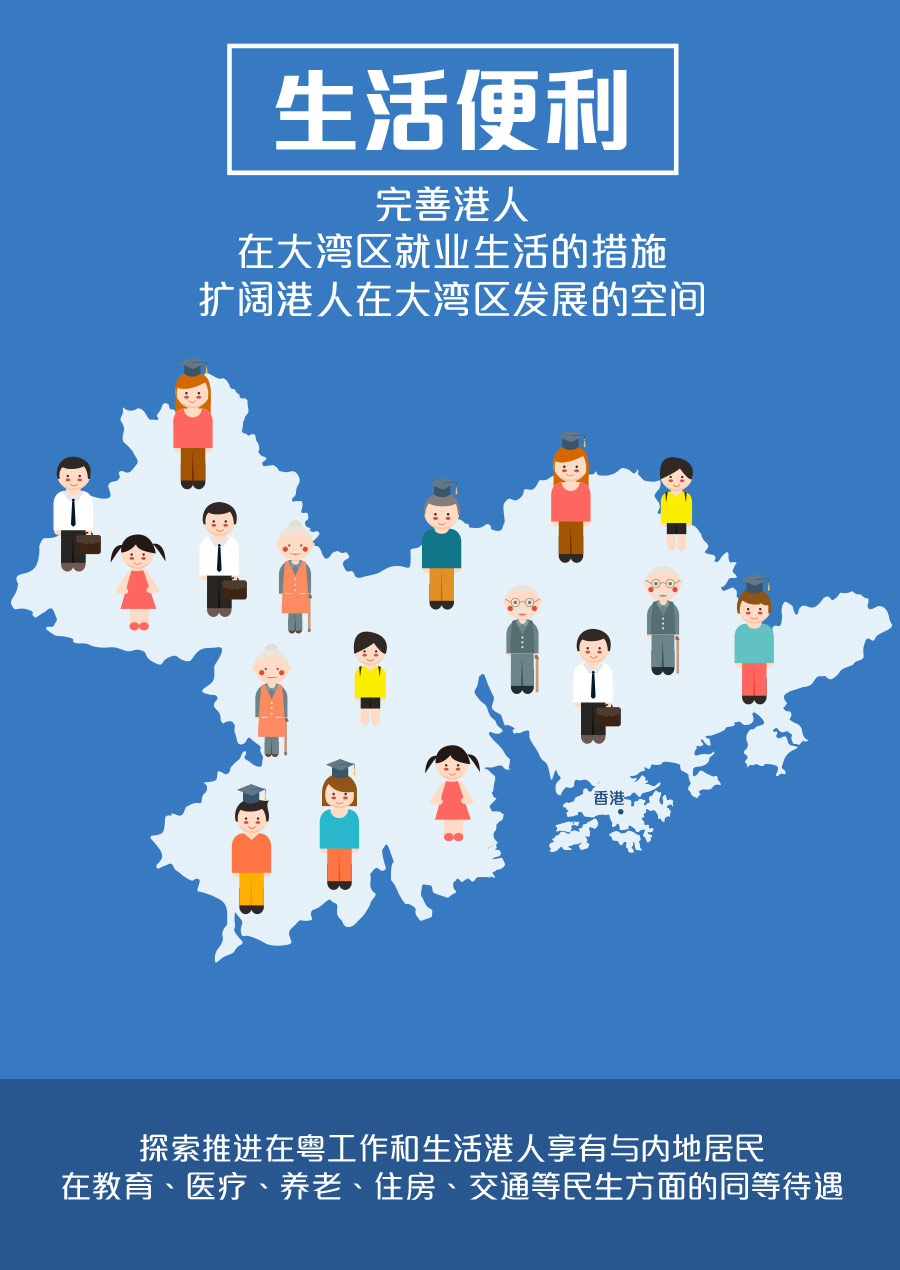 生活便利

完善港人
在大湾区就业生活的措施
扩阔港人在大湾区发展的空间

香港

探索推进在粤工作和生活港人享有与内地居民
在教育、医疗、养老、住房、交通等民生方面的同等待遇