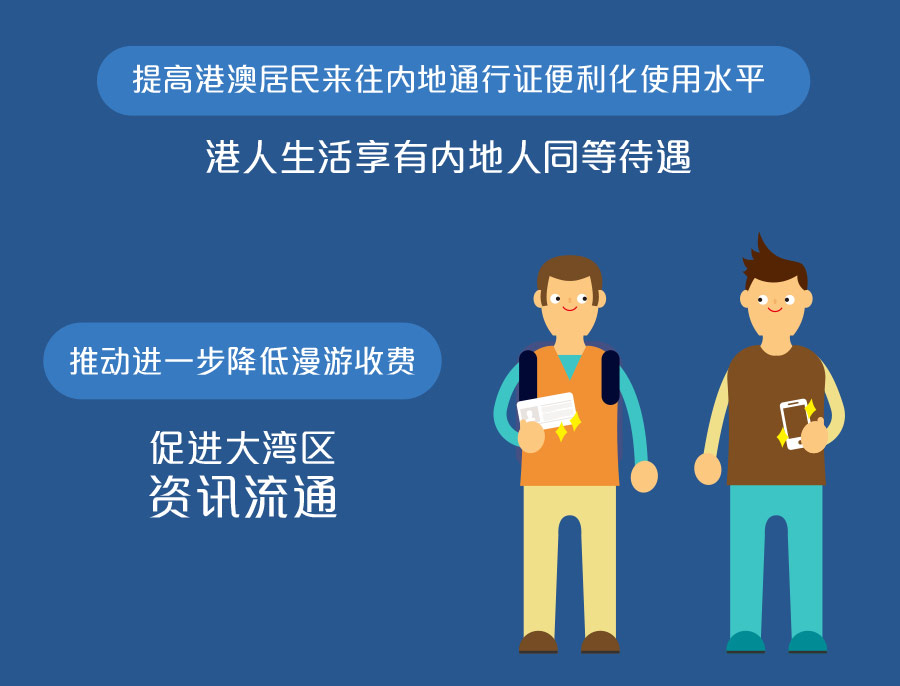 提高港澳居民来往内地通行证便利化使用水平

港人生活享有内地人同等待遇

推动进一步降低漫游收费

促进大湾区
资讯流通