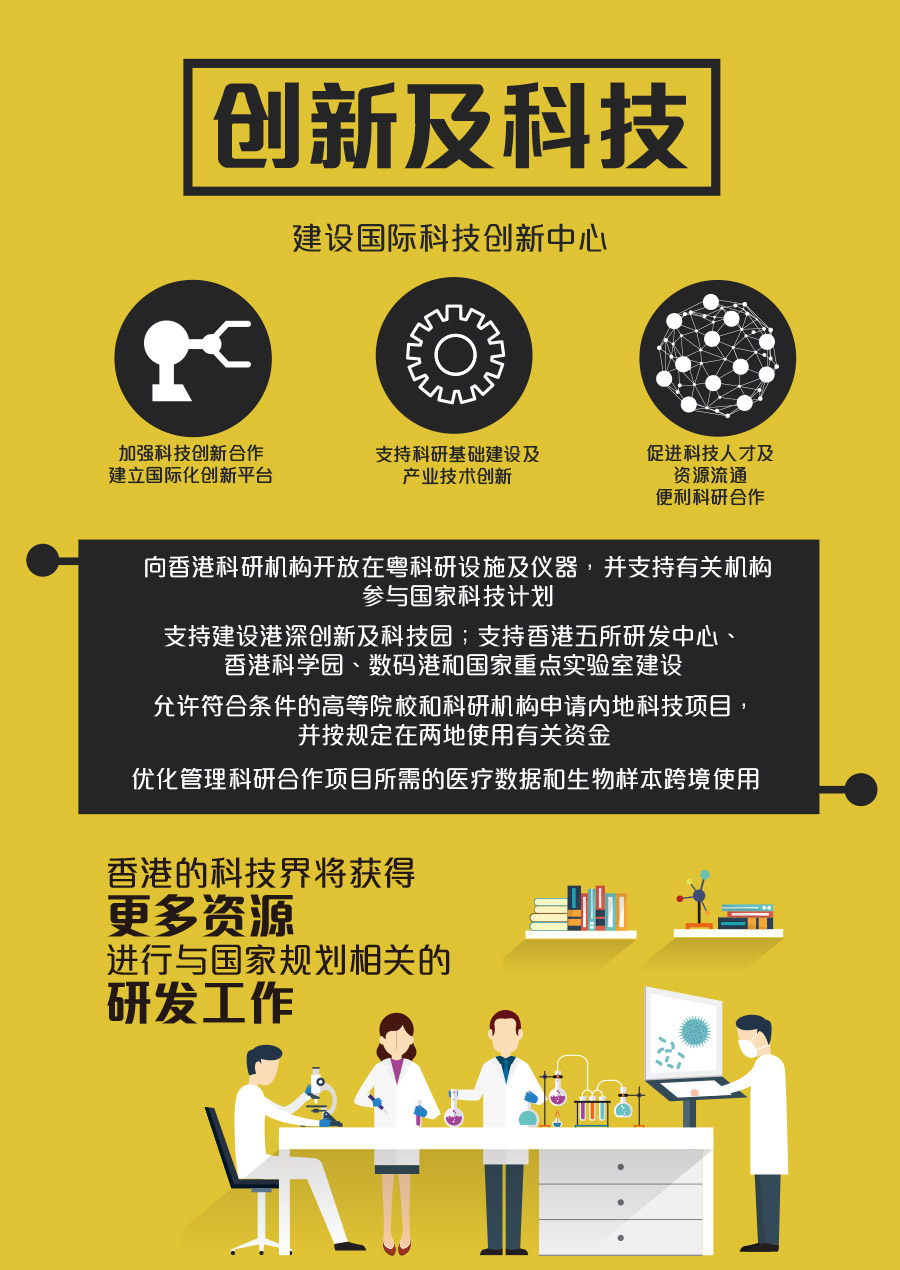 创新及科技

建设国际科技创新中心

加强科技创新合作
建立国际化创新平台

支持科研基础建设及
产业技术创新

促进科技人才及
资源流通
便利科研合作

向香港科研机构开放在粤科研设施及仪器，并支持有关机构参与国家科技计划

支持建设港深创新及科技园；支持香港五所研发中心、香港科学园、数码港和国家重点实验室建设

允许符合条件的高等院校和科研机构申请内地科技项目，并按规定在两地使用有关资金

优化管理科研合作项目所需的医疗数据和生物样本跨境使用

香港的科技界将获得
更多资源
进行与国家规划相关的
研发工作