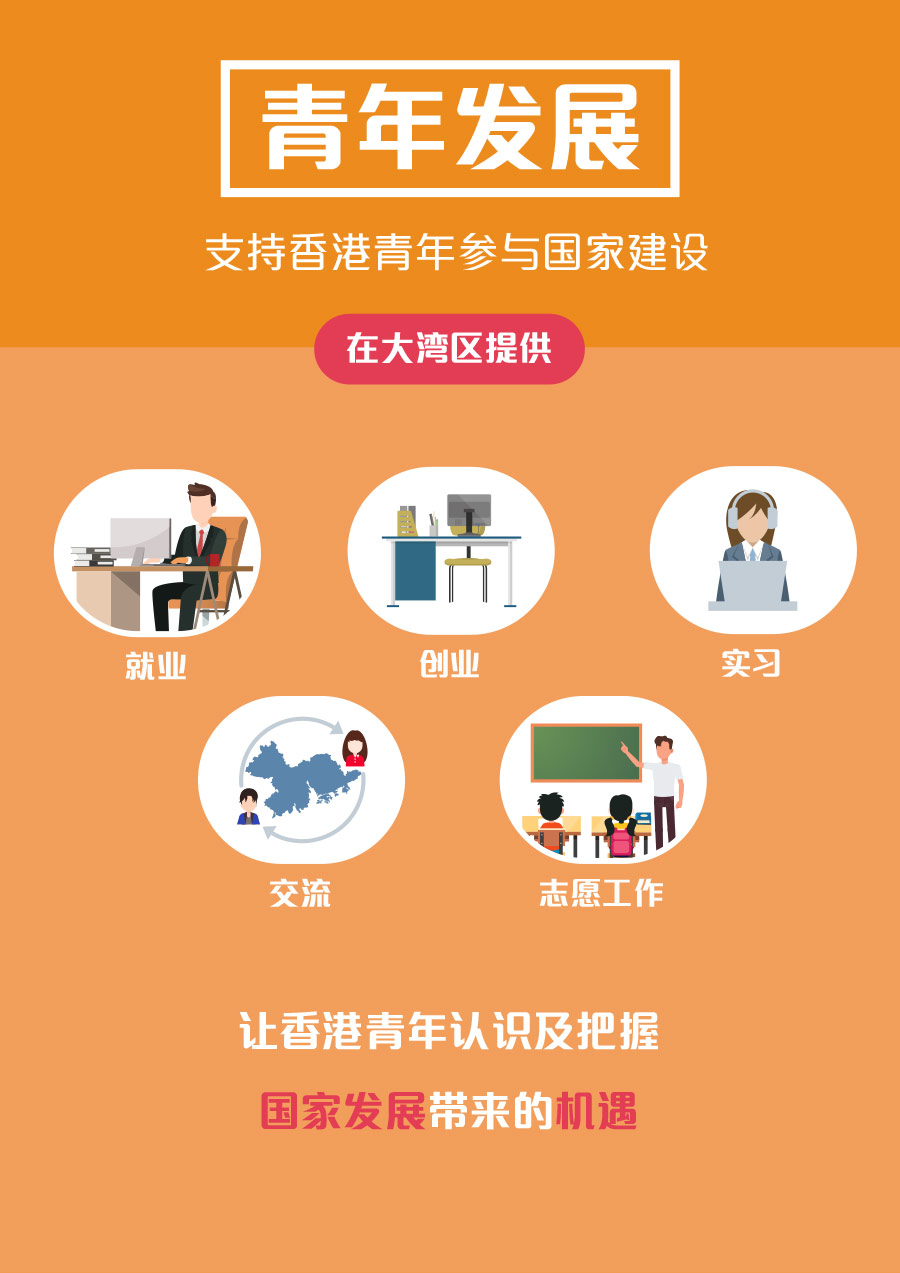 青年发展

支持香港青年参与国家建设

在大湾区提供

就业

创业

实习

交流

志愿工作

让香港青年认识及把握

国家发展带来的机遇