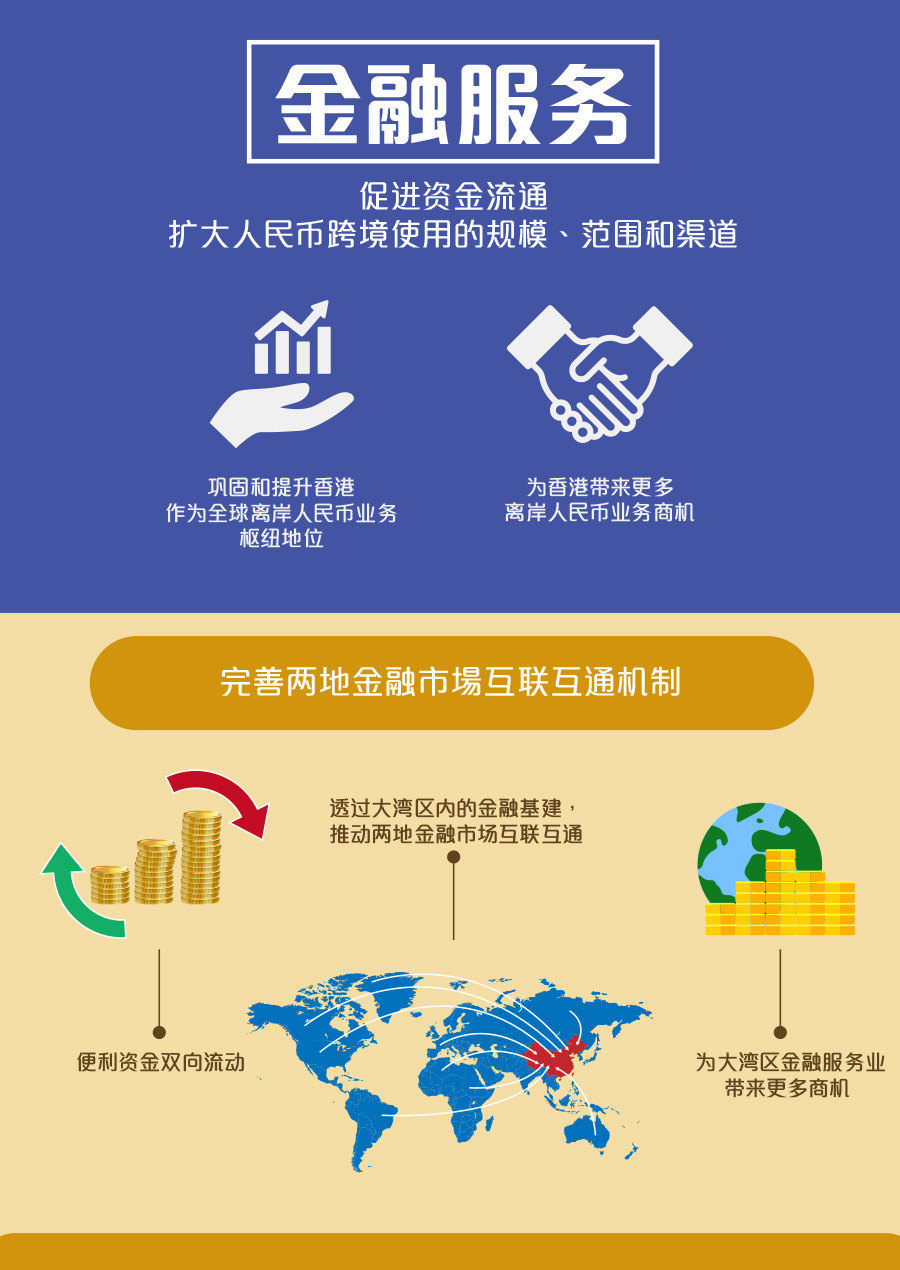 金融服务

促进资金流通
扩大人民币跨境使用的规模、范围和渠道

巩固和提升香港
作为全球离岸人民币业务
枢纽地位

为香港带来更多
离岸人民币业务商机

完善两地金融市場互联互通机制

透过大湾区内的金融基建，
推动两地金融市场互联互通

便利资金双向流动

为大湾区金融服务业
带来更多商机