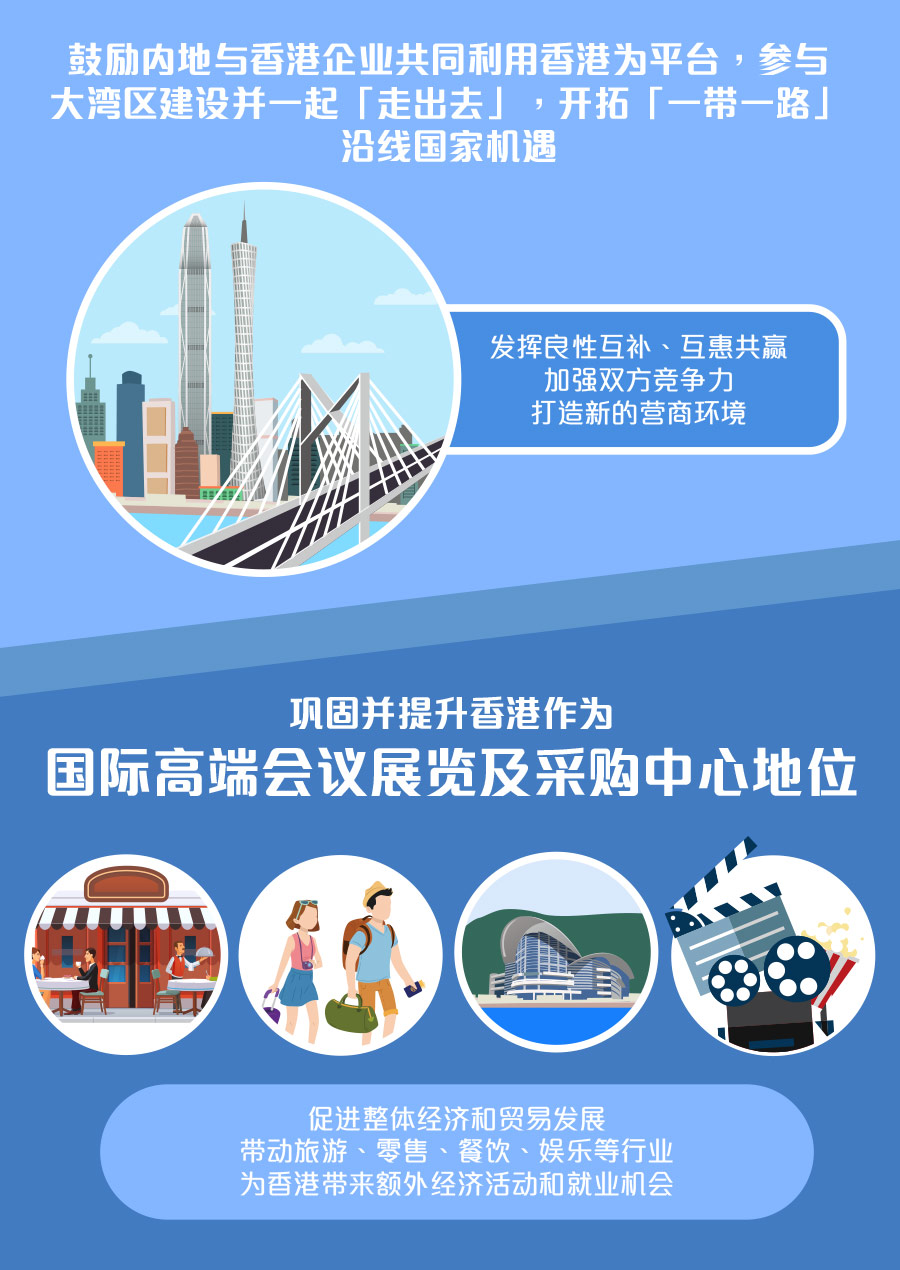 鼓励内地与香港企业共同利用香港为平台，参与大湾区建设并一起「走出去」，开拓「一带一路」沿线国家机遇

发挥良性互补、互惠共赢
加强双方竞争力
打造新的营商环境

巩固并提升香港作为
国际高端会议展览及采购中心地位

促进整体经济和贸易发展
带动旅游、零售、餐饮、娱乐等行业
为香港带来额外经济活动和就业机会