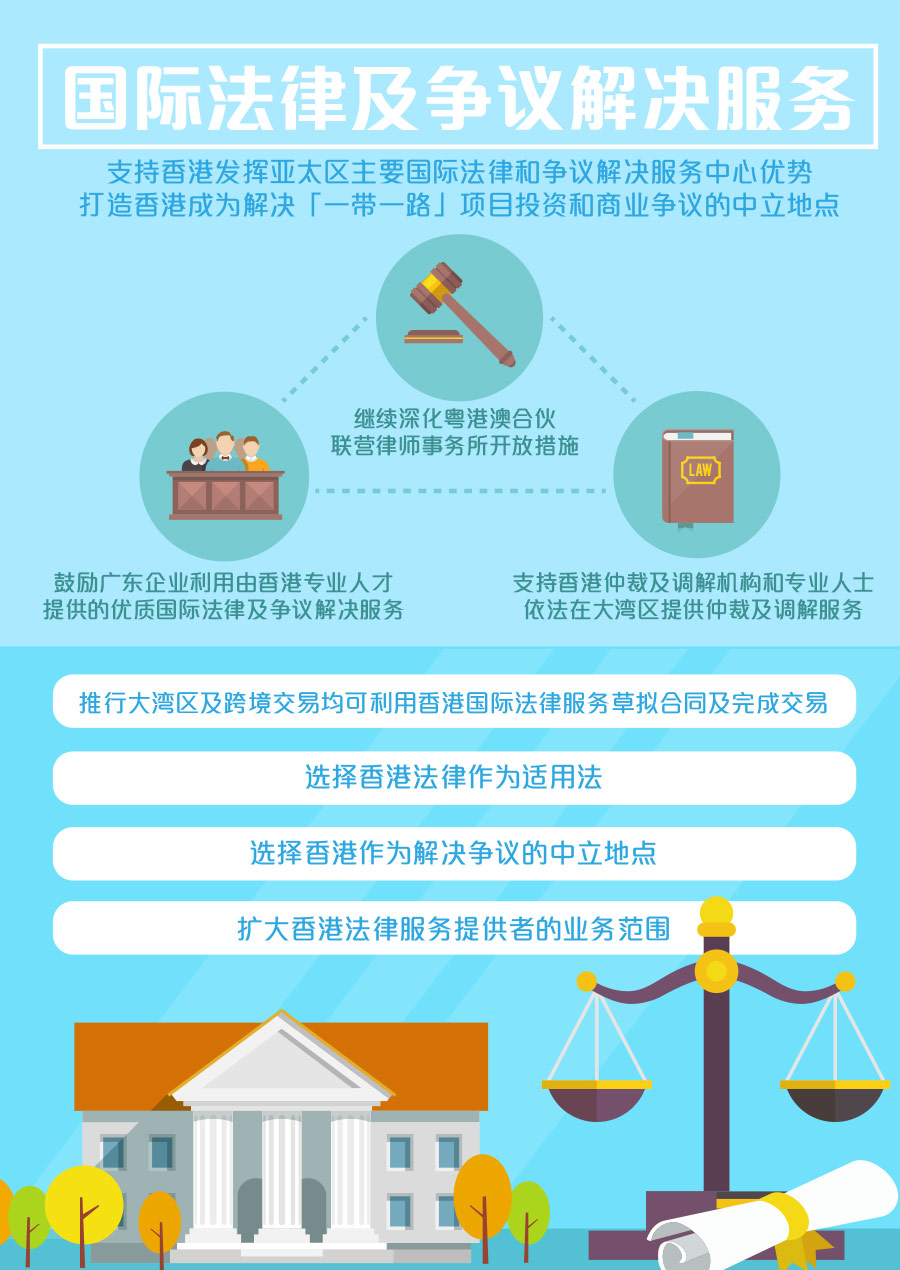 国际法律及争议解决服务

支持香港发挥亚太区主要国际法律和争议解决服务中心优势
打造香港成为解决「一带一路」项目投资和商业争议的中立地点

继续深化粤港澳合伙联营律师事务所开放措施

LAW

鼓励广东企业利用由香港专业人才提供的优质国际法律及争议解决服务

支持香港仲裁及调解机构和专业人士依法在大湾区提供仲裁及调解服务

推行大湾区及跨境交易均可利用香港国际法律服务草拟合同及完成交易

选择香港法律作为适用法

选择香港作为解决争议的中立地点

扩大香港法律服务提供者的业务范围