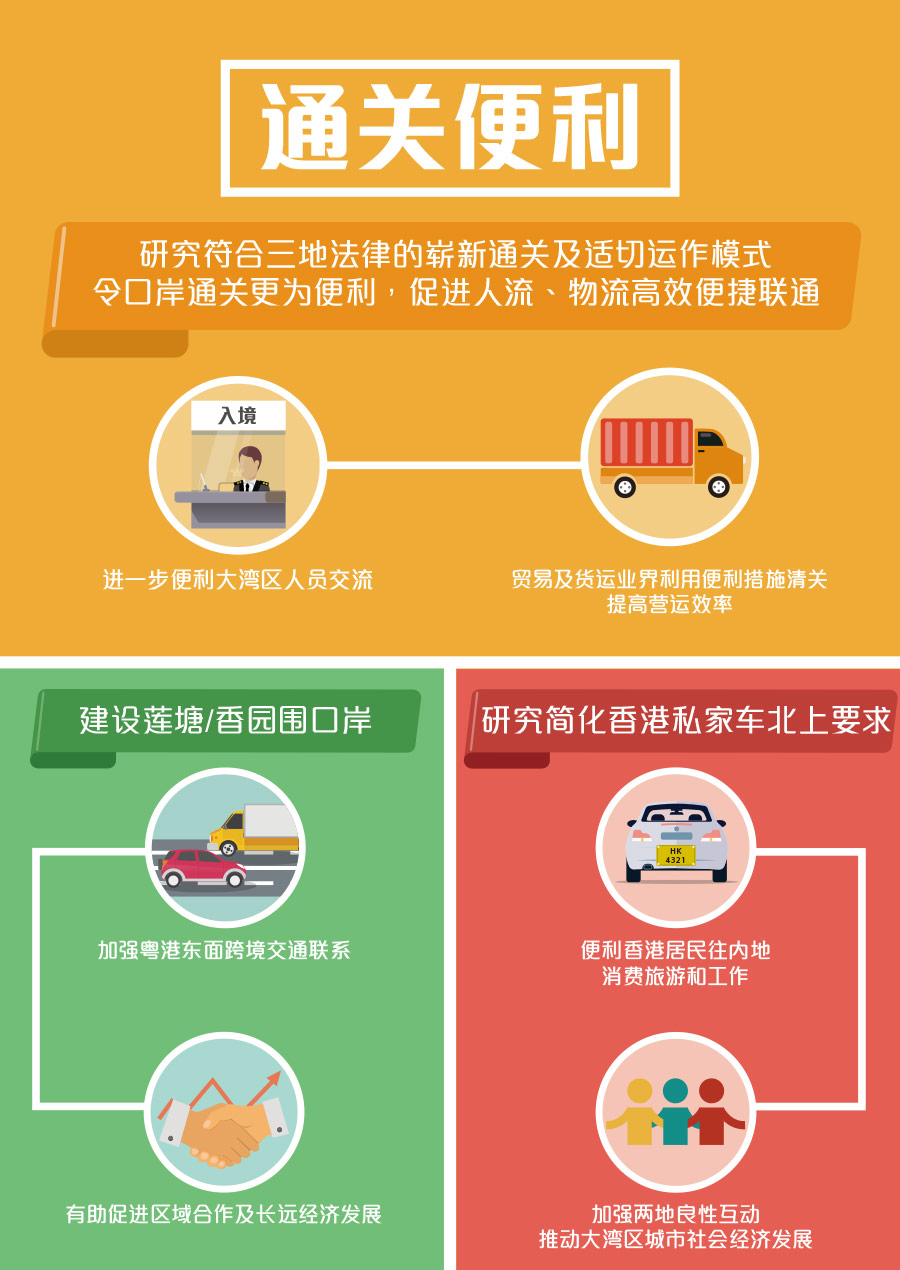 通关便利

研究符合三地法律的崭新通关及适切运作模式
令口岸通关更为便利，促进人流、物流高效便捷联通

入境

进一步便利大湾区人员交流

贸易及货运业界利用便利措施清关
提高营运效率

建设莲塘/香园围口岸

加强粤港东面跨境交通联系

有助促进区域合作及长远经济发展

研究简化香港私家车北上要求

HK
4321

便利香港居民往内地
消费旅游和工作

加强两地良性互动
推动大湾区城市社会经济发展