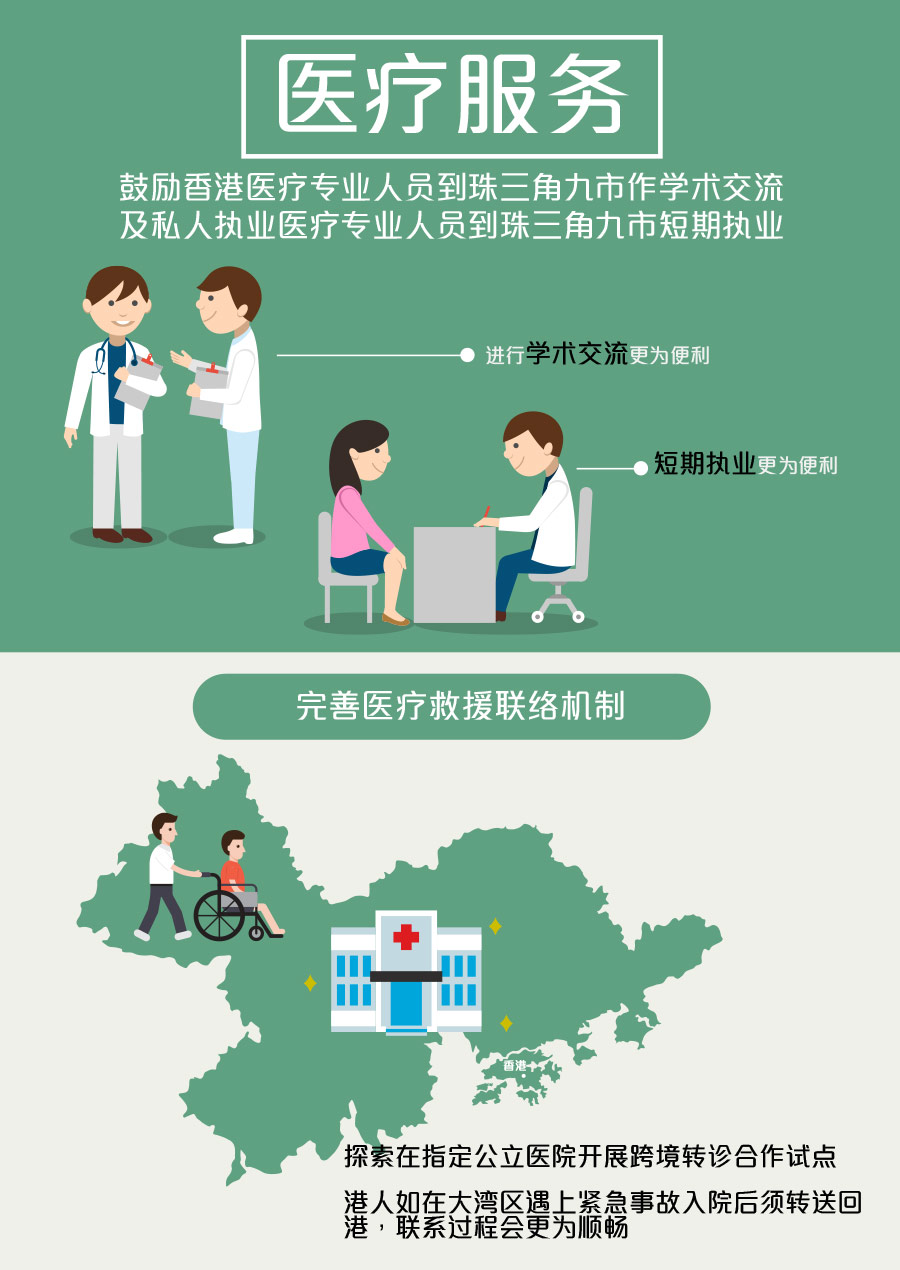 医疗服务

鼓励香港医疗专业人员到珠三角九市作学术交流及私人执业医疗专业人员到珠三角九市短期执业

进行学术交流更为便利

短期执业更为便利

完善医疗救援联络机制

香港

探索在指定公立医院开展跨境转诊合作试点

港人如在大湾区遇上紧急事故入院后须转送回港，联系过程会更为顺畅