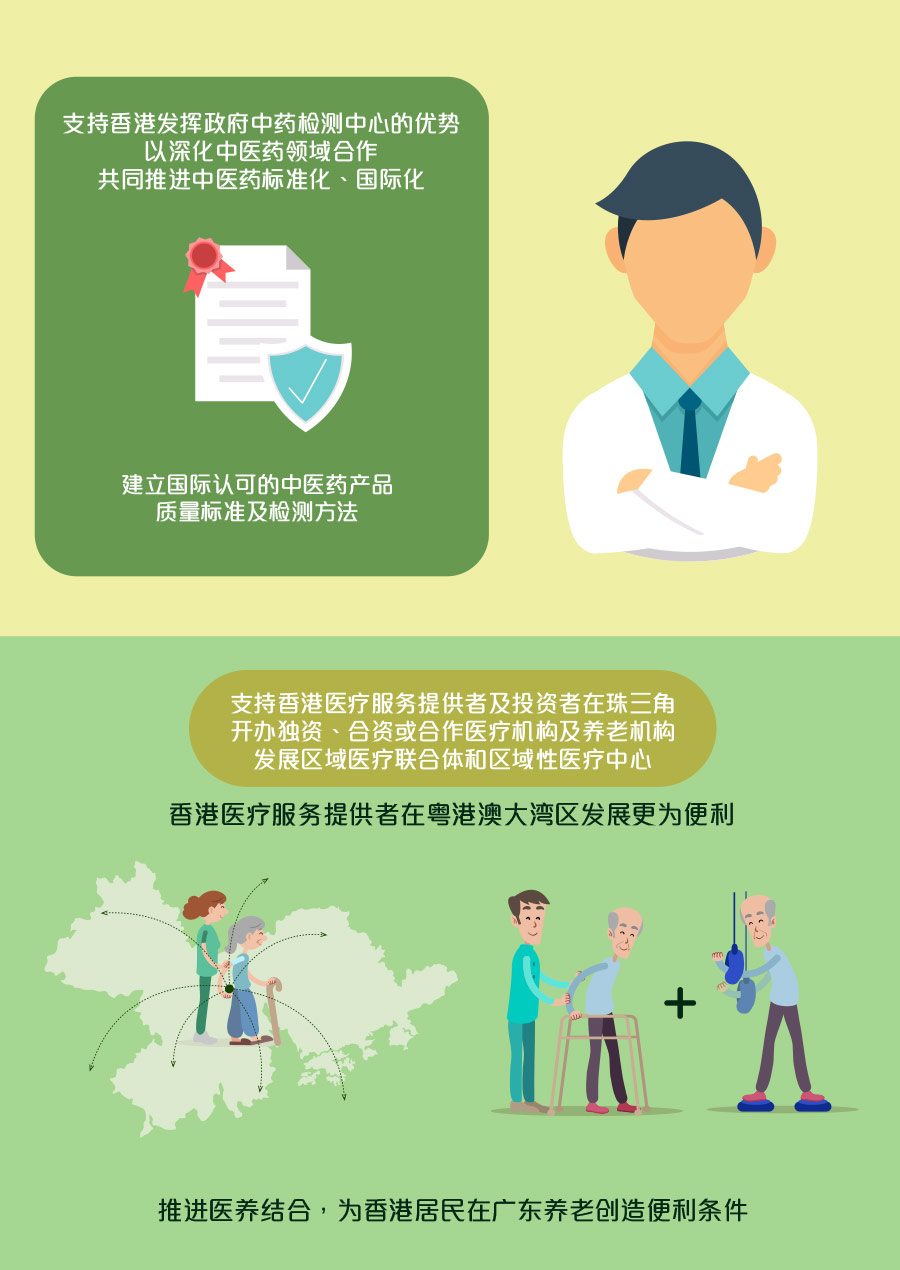 支持香港发挥政府中药检测中心的优势
以深化中医药领域合作
共同推进中医药标准化、国际化

建立国际认可的中医药产品
质量标准及检测方法

支持香港医疗服务提供者及投资者在珠三角
开办独资、合资或合作医疗机构及养老机构
发展区域医疗联合体和区域性医疗中心

香港医疗服务提供者在粤港澳大湾区发展更为便利

+

推进医养结合，为香港居民在广东养老创造便利条件