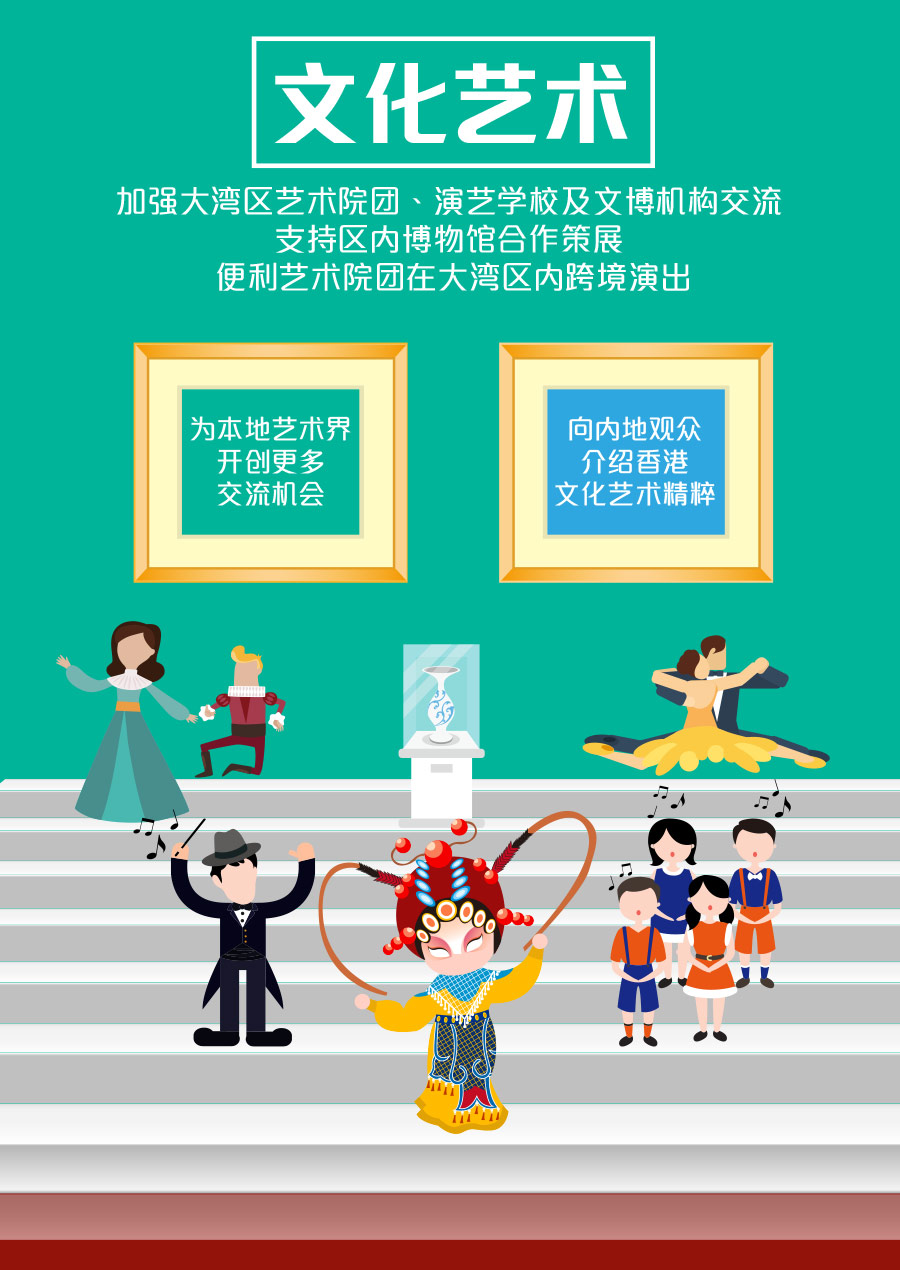 文化艺术

加强大湾区艺术院团、演艺学校及文博机构交流
支持区内博物馆合作策展
便利艺术院团在大湾区内跨境演出

为本地艺术界
开创更多
交流机会

向内地观众
介绍香港
文化艺术精粹