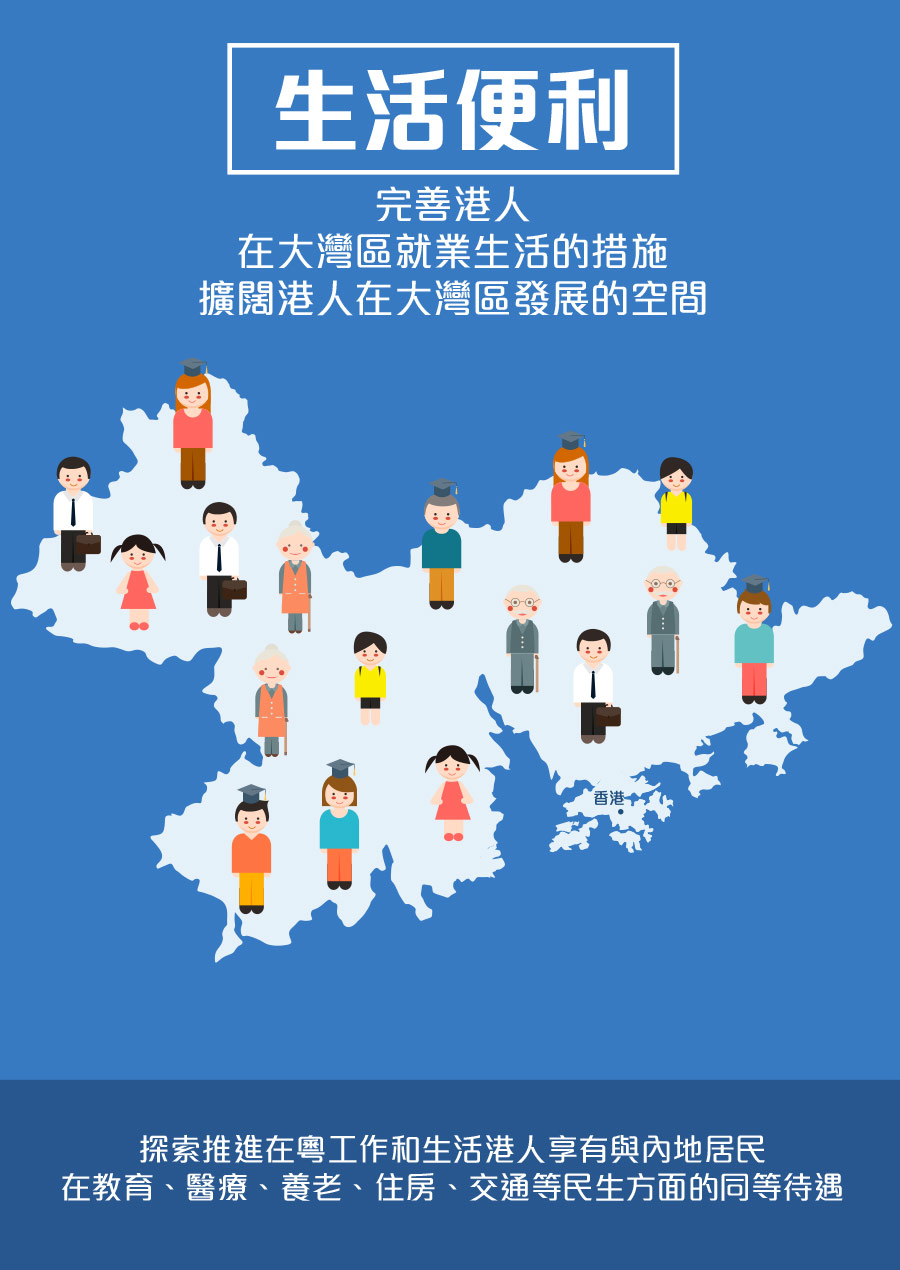 生活便利

完善港人
在大灣區就業生活的措施
擴闊港人在大灣區發展的空間

香港

探索推進在粵工作和生活港人享有與內地居民
在教育、醫療、養老、住房、交通等民生方面的同等待遇