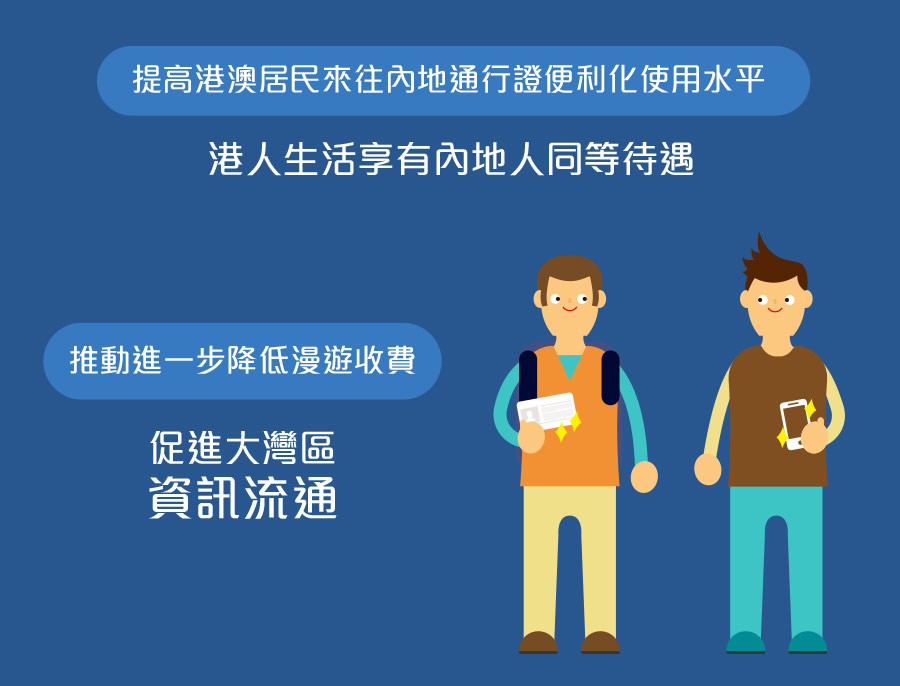 提高港澳居民來往內地通行證便利化使用水平

港人生活享有內地人同等待遇

推動進一步降低漫遊收費

促進大灣區
資訊流通