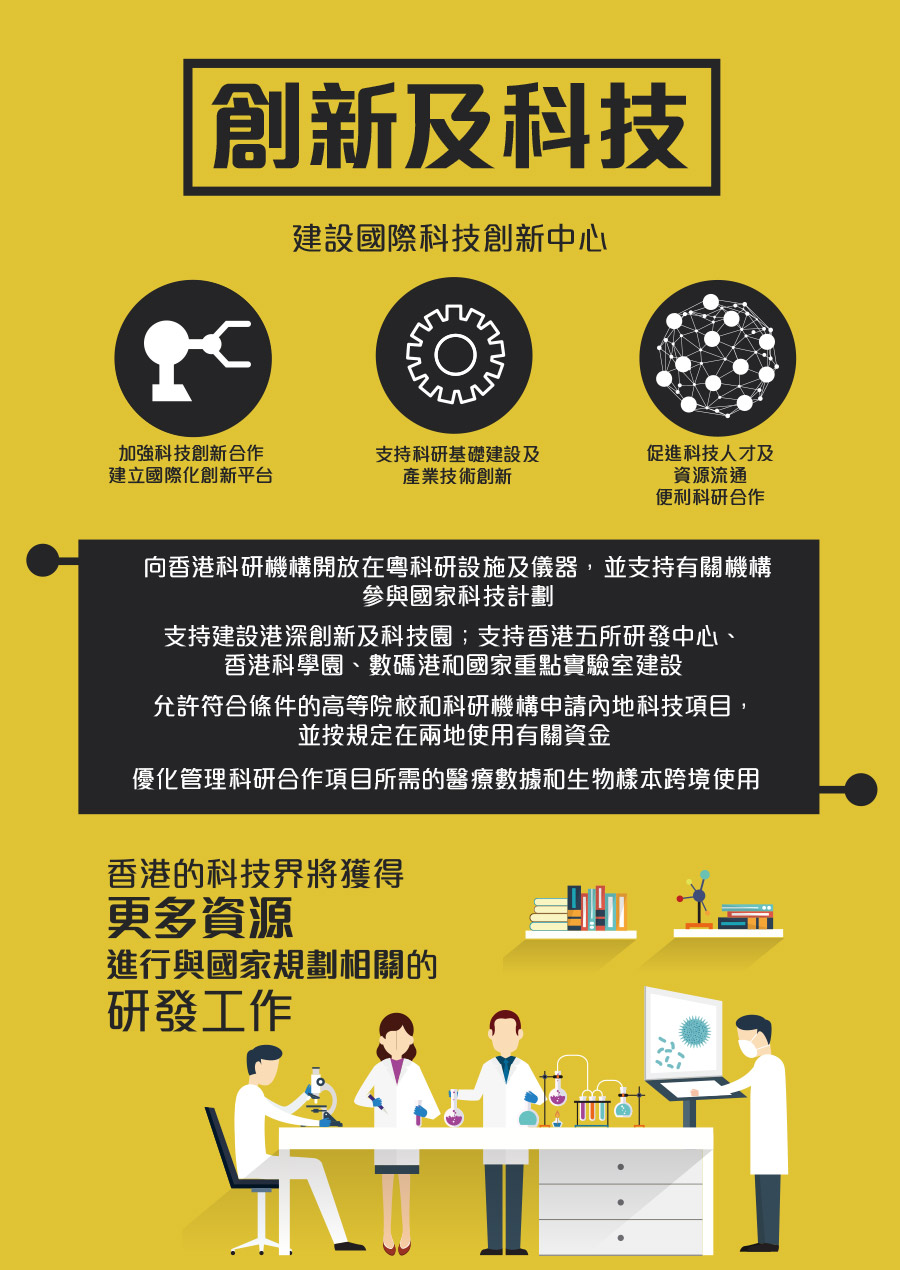 創新及科技

建設國際科技創新中心

加強科技創新合作
建立國際化創新平台

支持科研基礎建設及
產業技術創新

促進科技人才及
資源流通
便利科研合作

向香港科研機構開放在粵科研設施及儀器，並支持有關機構參與國家科技計劃

支持建設港深創新及科技園；支持香港五所研發中心、香港科學園、數碼港和國家重點實驗室建設

允許符合條件的高等院校和科研機構申請內地科技項目，並按規定在兩地使用有關資金

優化管理科研合作項目所需的醫療數據和生物樣本跨境使用

香港的科技界將獲得
更多資源
進行與國家規劃相關的
研發工作