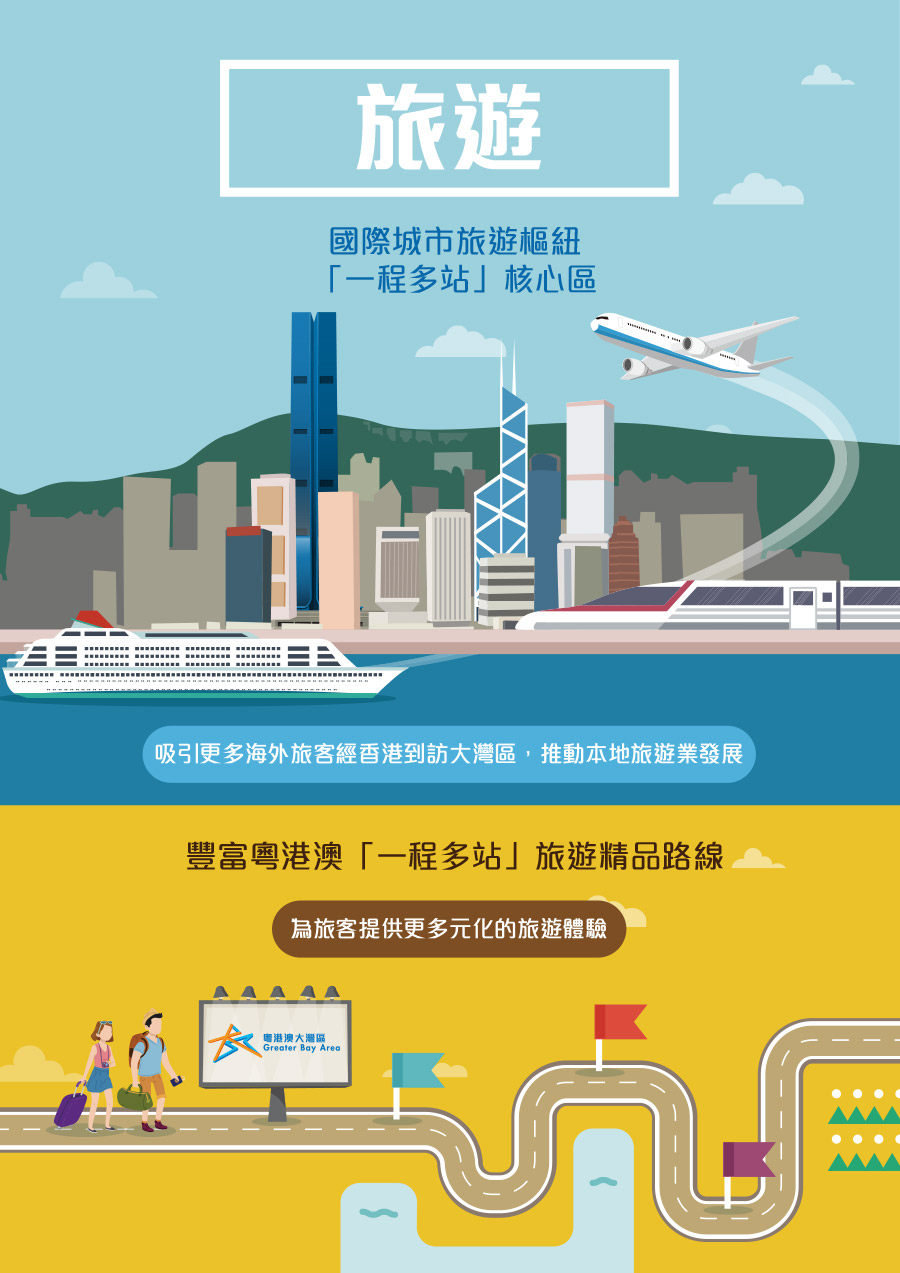 旅遊

國際城市旅遊樞紐
「一程多站」核心區

吸引更多海外旅客經香港到訪大灣區，推動本地旅遊業發展

豐富粵港澳「一程多站」旅遊精品路線

為旅客提供更多元化的旅遊體驗

粵港澳大灣區
Greater Bay Area