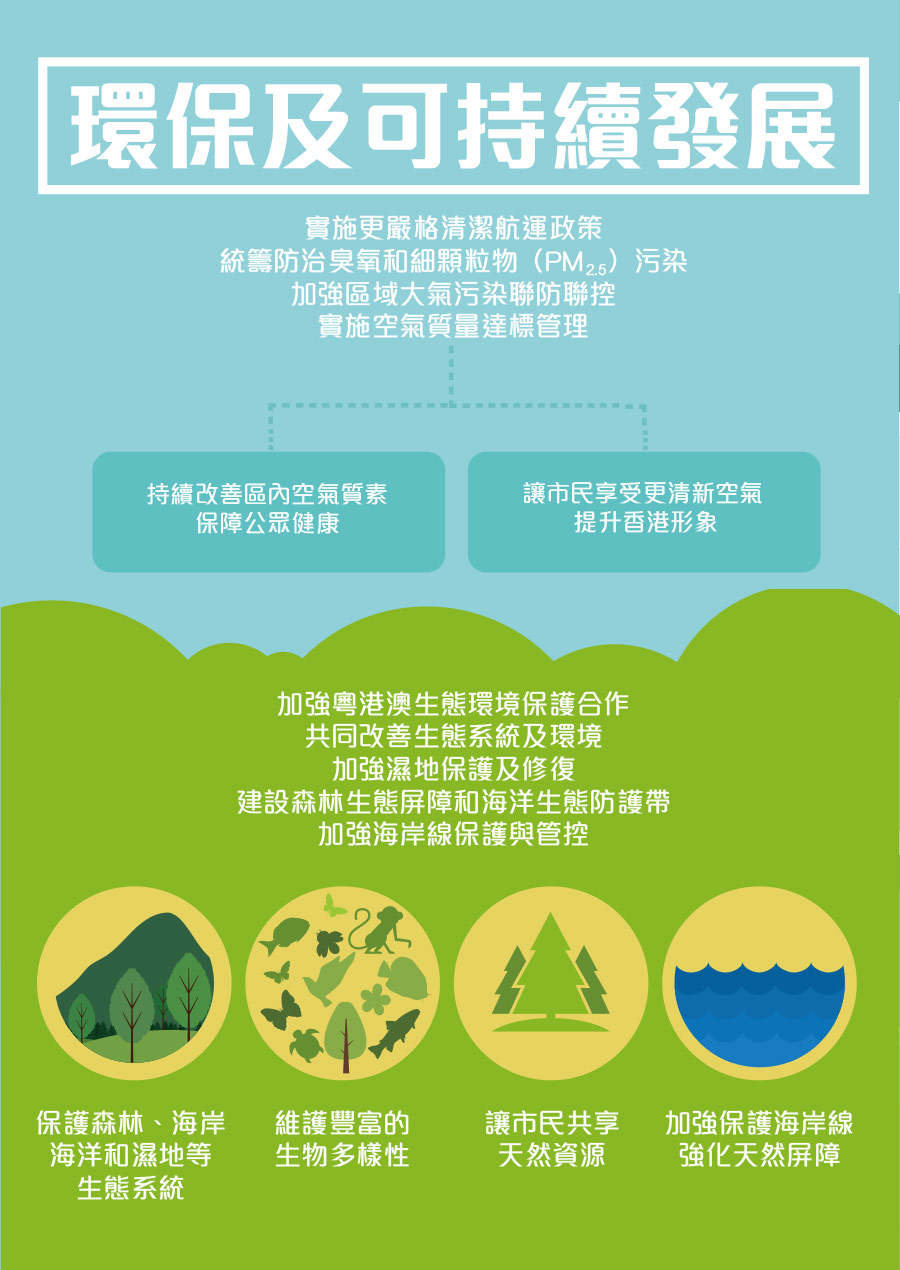 環保及可持續發展

實施更嚴格清潔航運政策
統籌防治臭氧和細顆粒物（$PM_{2.5}$）污染
加強區域大氣污染聯防聯控
實施空氣質量達標管理

持續改善區內空氣質素
保障公眾健康

讓市民享受更清新空氣
提升香港形象

加強粵港澳生態環境保護合作
共同改善生態系統及環境
加強濕地保護及修復
建設森林生態屏障和海洋生態防護帶
加強海岸線保護與管控

保護森林、海岸
海洋和濕地等
生態系統

維護豐富的
生物多樣性

讓市民共享
天然資源

加強保護海岸線
強化天然屏障