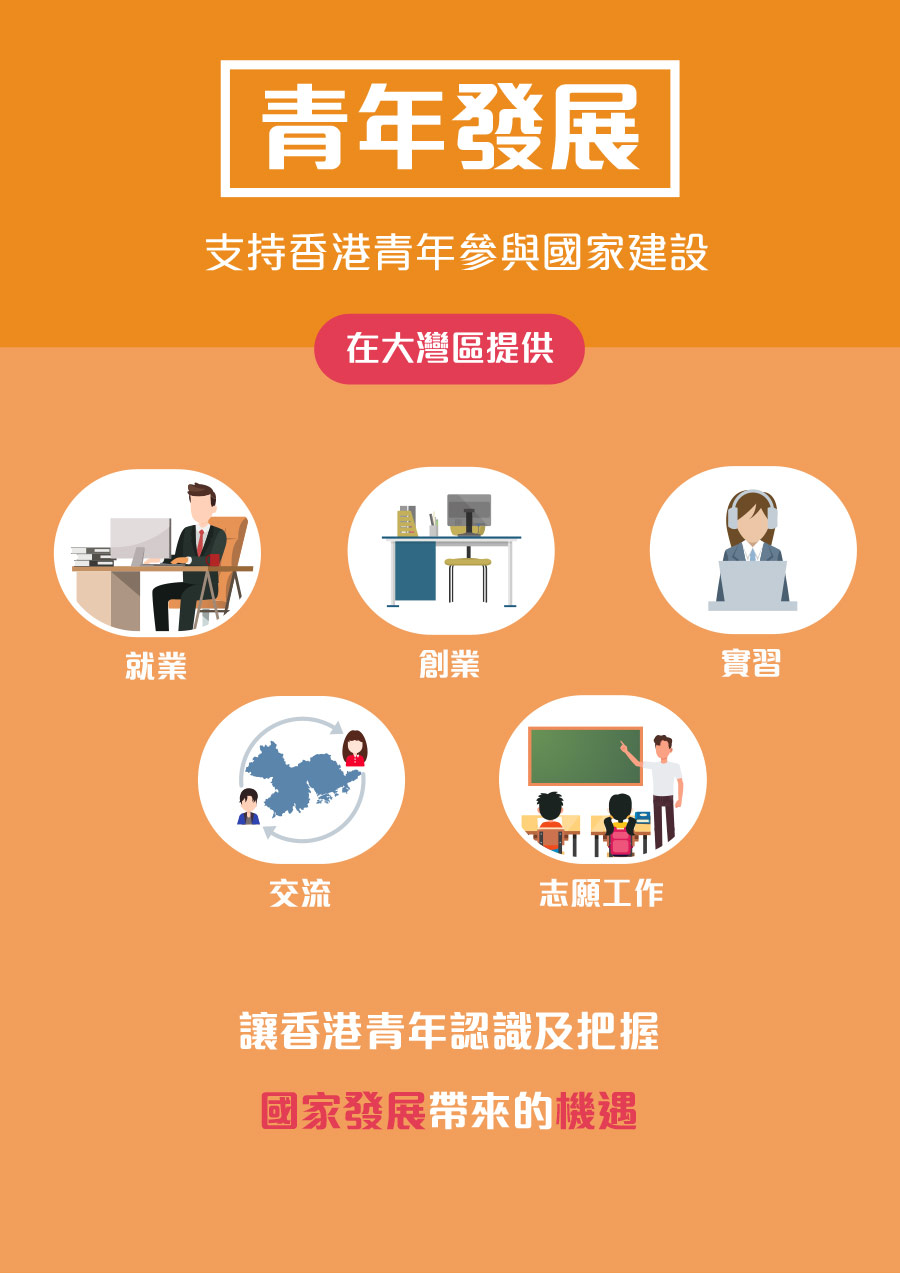 青年發展

支持香港青年參與國家建設

在大灣區提供

就業

創業

實習

交流

志願工作

讓香港青年認識及把握

國家發展帶來的機遇