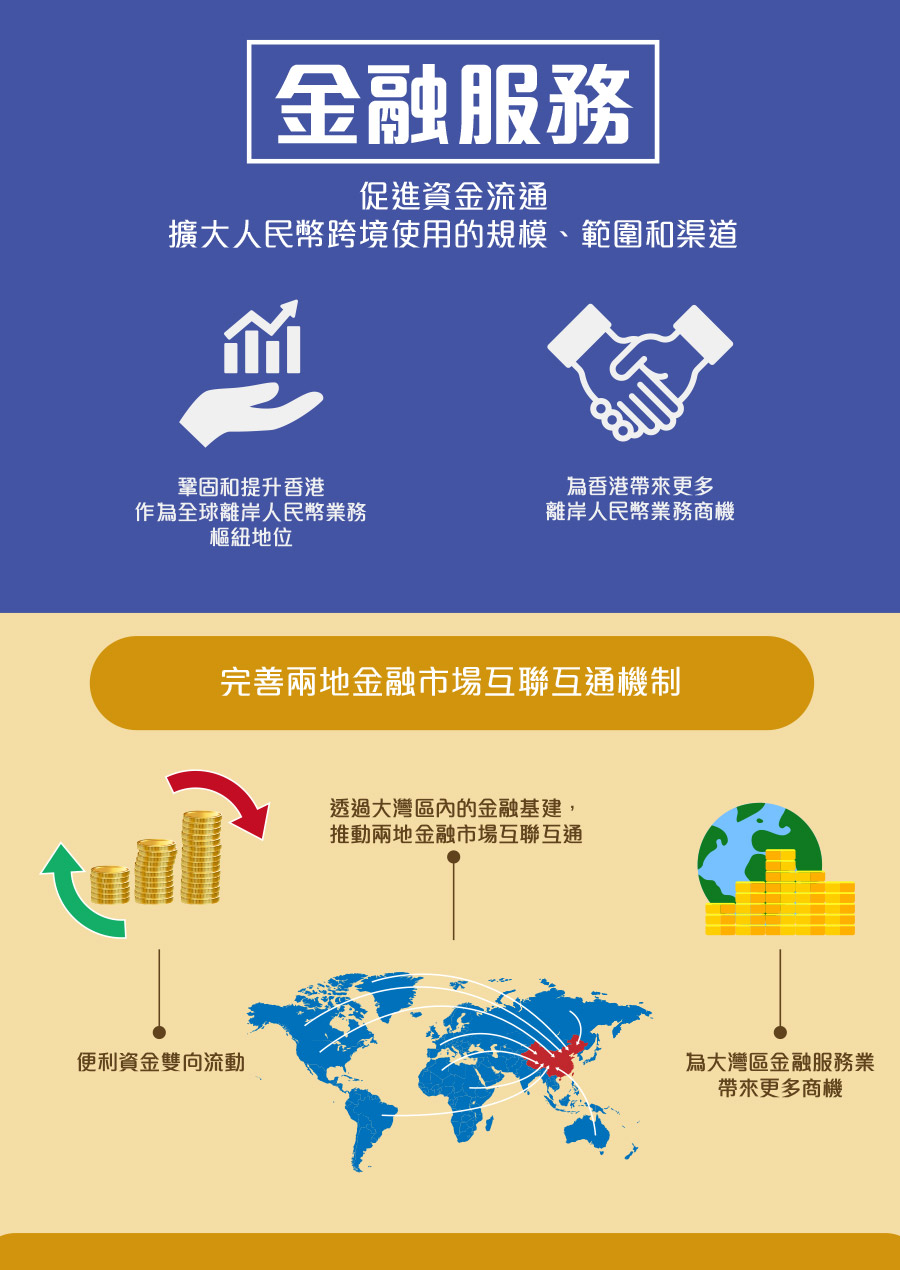 金融服務

促進資金流通
擴大人民幣跨境使用的規模、範圍和渠道

鞏固和提升香港
作為全球離岸人民幣業務
樞紐地位

為香港帶來更多
離岸人民幣業務商機

完善兩地金融市場互聯互通機制

透過大灣區內的金融基建，
推動兩地金融市場互聯互通

便利資金雙向流動

為大灣區金融服務業
帶來更多商機