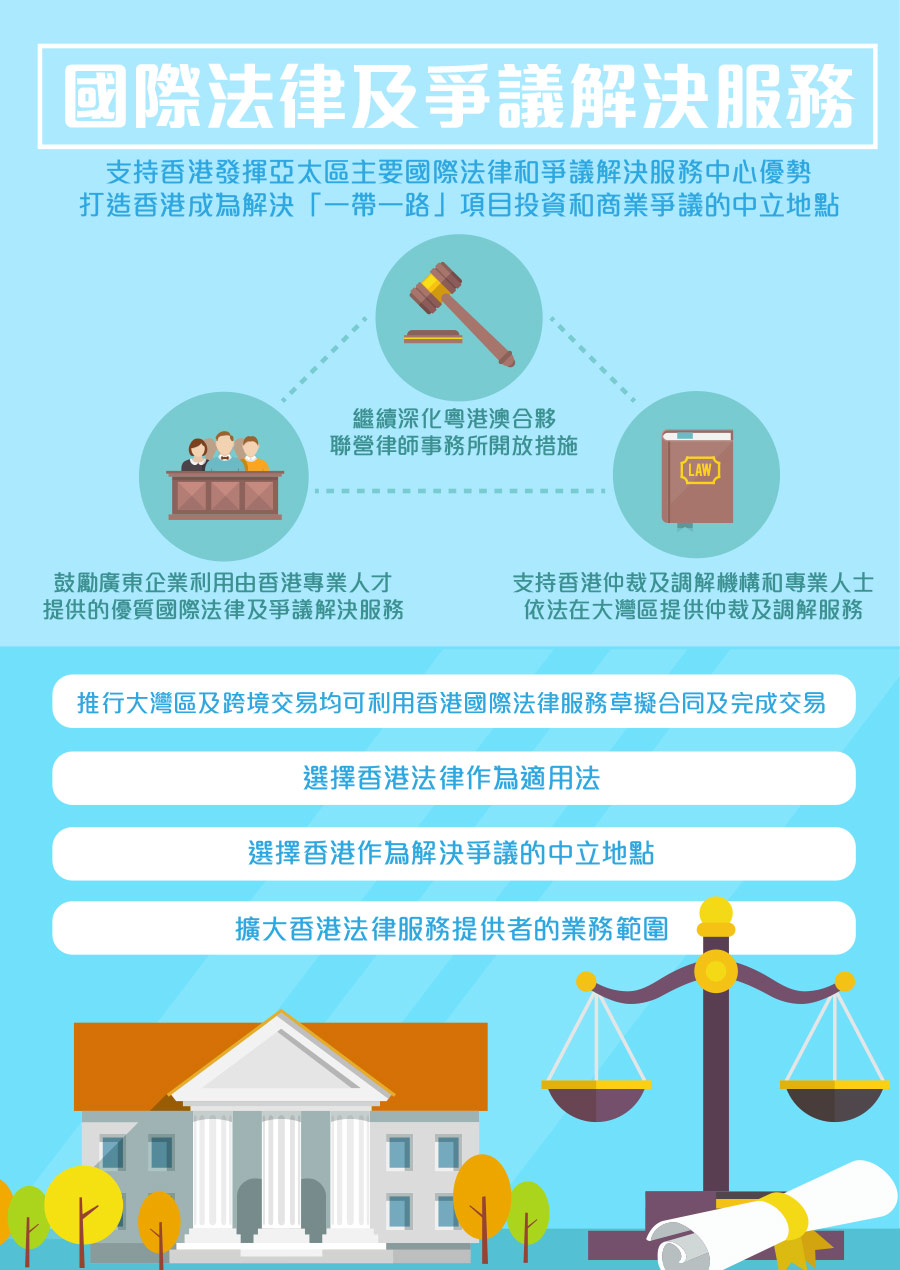 國際法律及爭議解決服務

支持香港發揮亞太區主要國際法律和爭議解決服務中心優勢
打造香港成為解決「一帶一路」項目投資和商業爭議的中立地點

繼續深化粵港澳合夥聯營律師事務所開放措施

LAW

鼓勵廣東企業利用由香港專業人才提供的優質國際法律及爭議解決服務

支持香港仲裁及調解機構和專業人士依法在大灣區提供仲裁及調解服務

推行大灣區及跨境交易均可利用香港國際法律服務草擬合同及完成交易

選擇香港法律作為適用法

選擇香港作為解決爭議的中立地點

擴大香港法律服務提供者的業務範圍