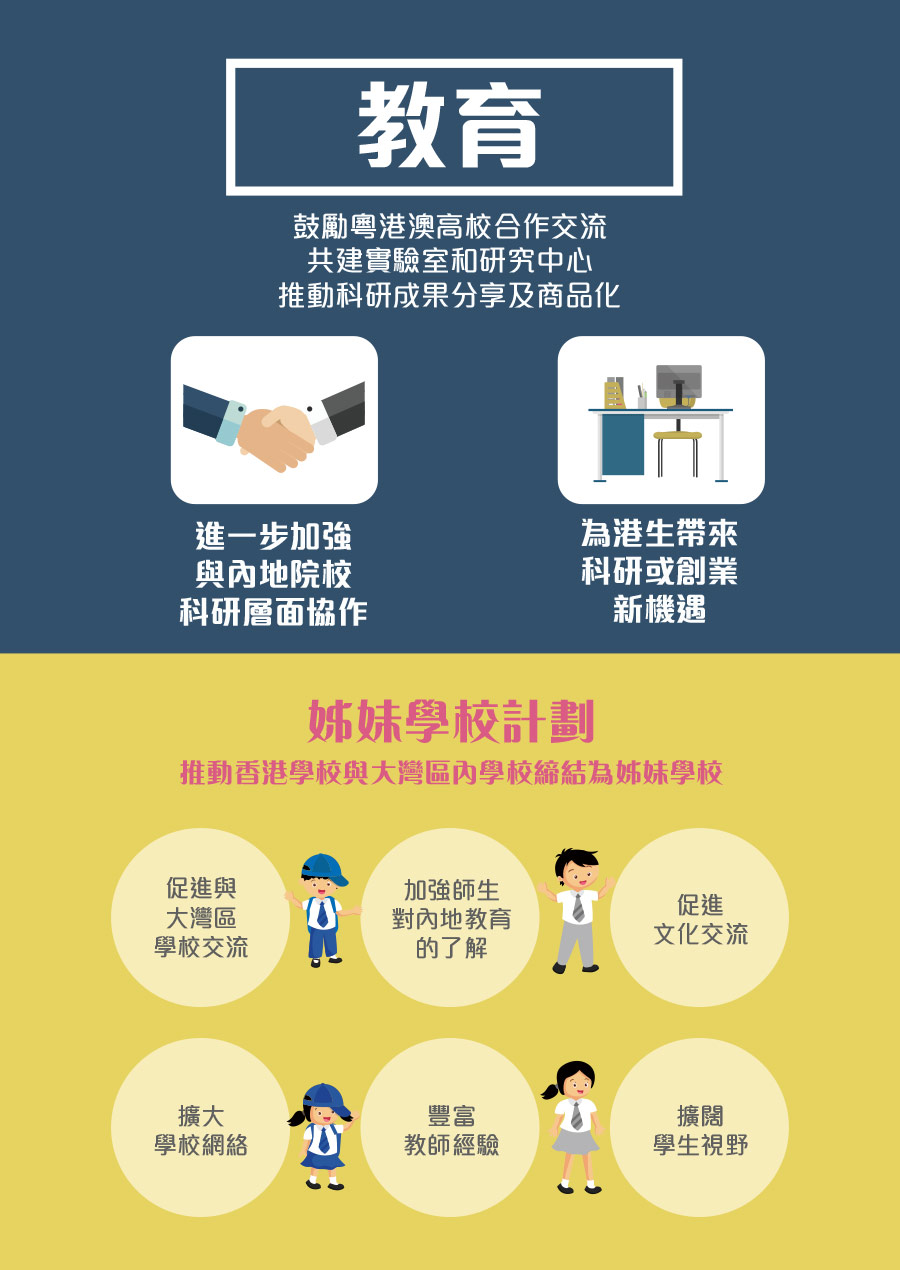 教育

鼓勵粵港澳高校合作交流
共建實驗室和研究中心
推動科研成果分享及商品化

進一步加強
與內地院校
科研層面協作

為港生帶來
科研或創業
新機遇

姊妹學校計劃

推動香港學校與大灣區內學校締結為姊妹學校

促進與
大灣區
學校交流

加強師生
對內地教育
的了解

促進
文化交流

擴大
學校網絡

豐富
教師經驗

擴闊
學生視野