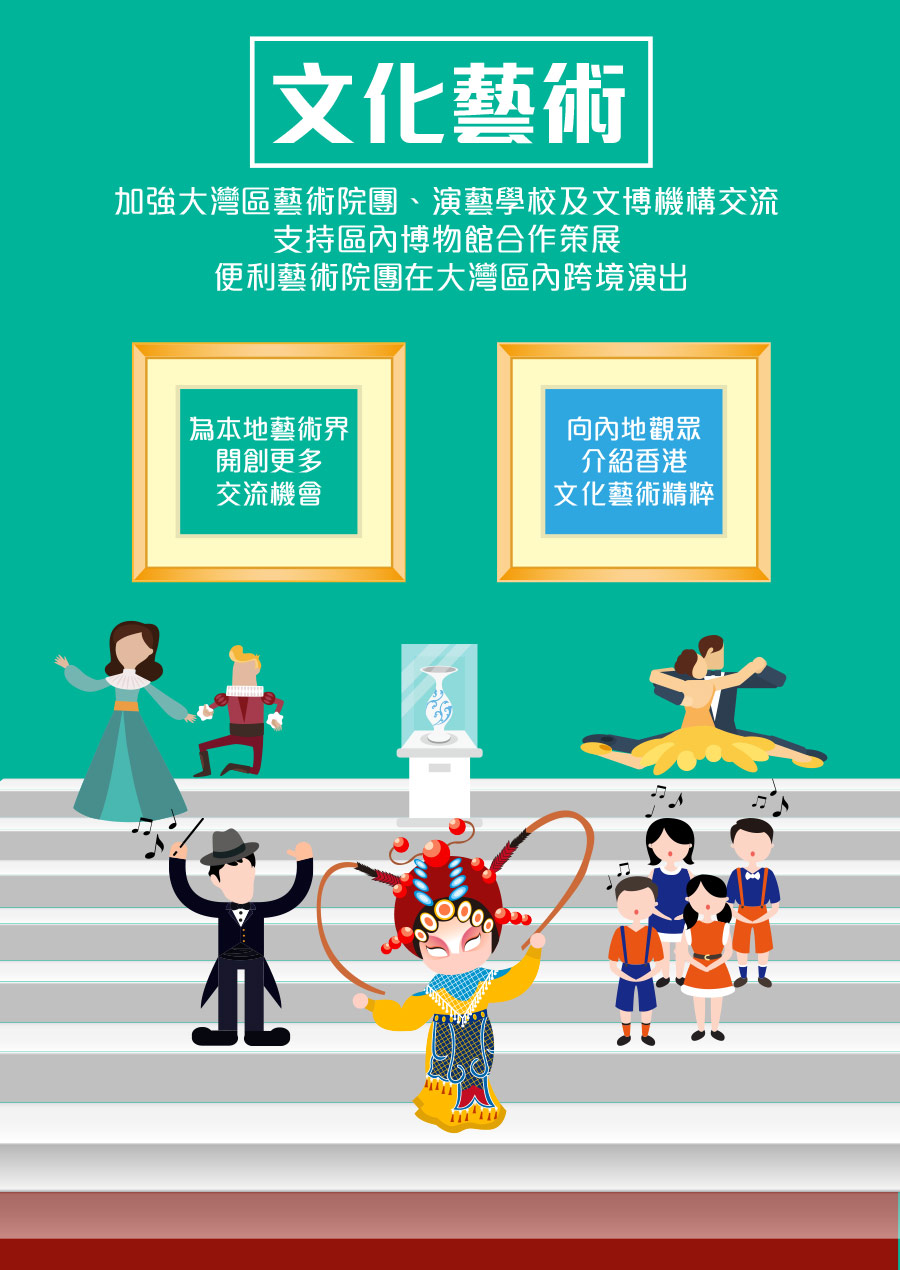 文化藝術

加強大灣區藝術院團、演藝學校及文博機構交流
支持區內博物館合作策展
便利藝術院團在大灣區內跨境演出

為本地藝術界
開創更多
交流機會

向內地觀眾
介紹香港
文化藝術精粹